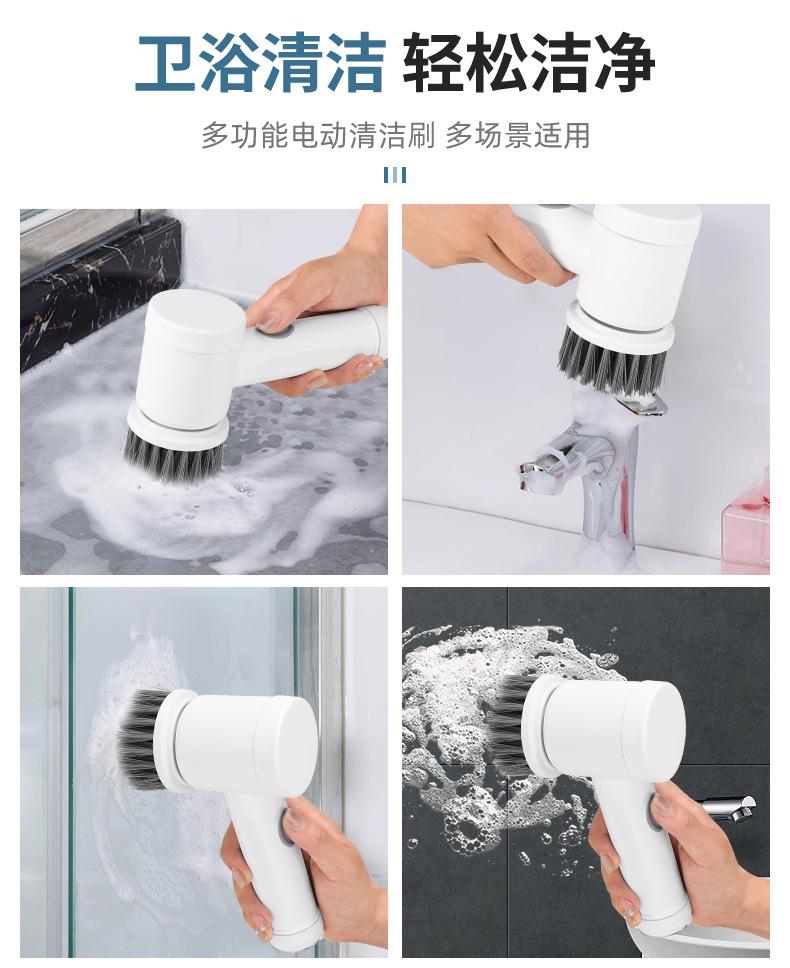 卫浴清洁 轻松洁净

多功能电动清洁刷 多场景适用