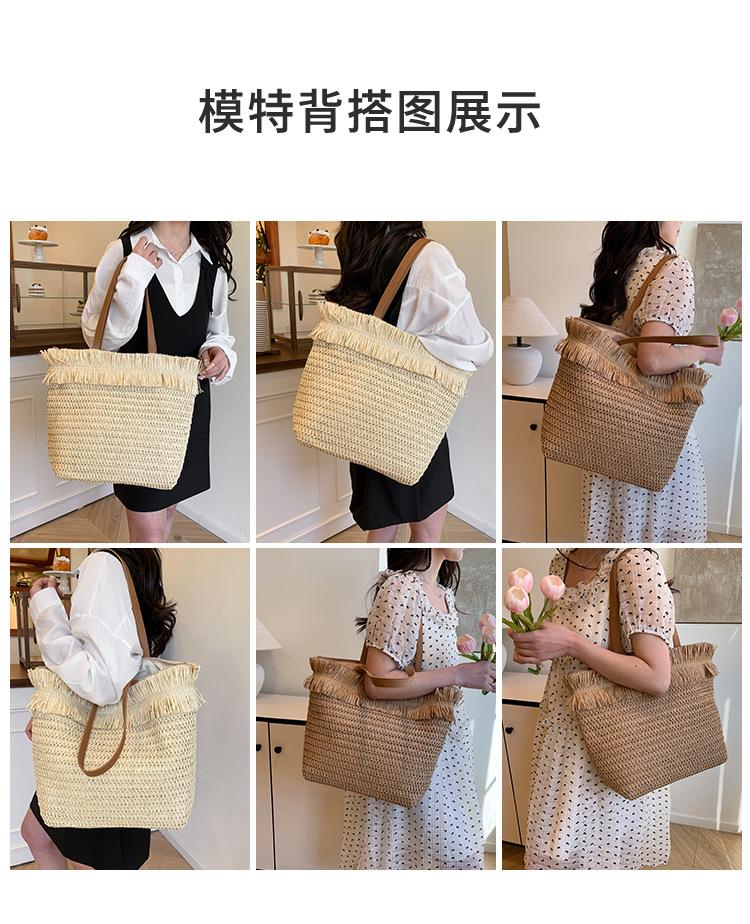 模特背搭图展示