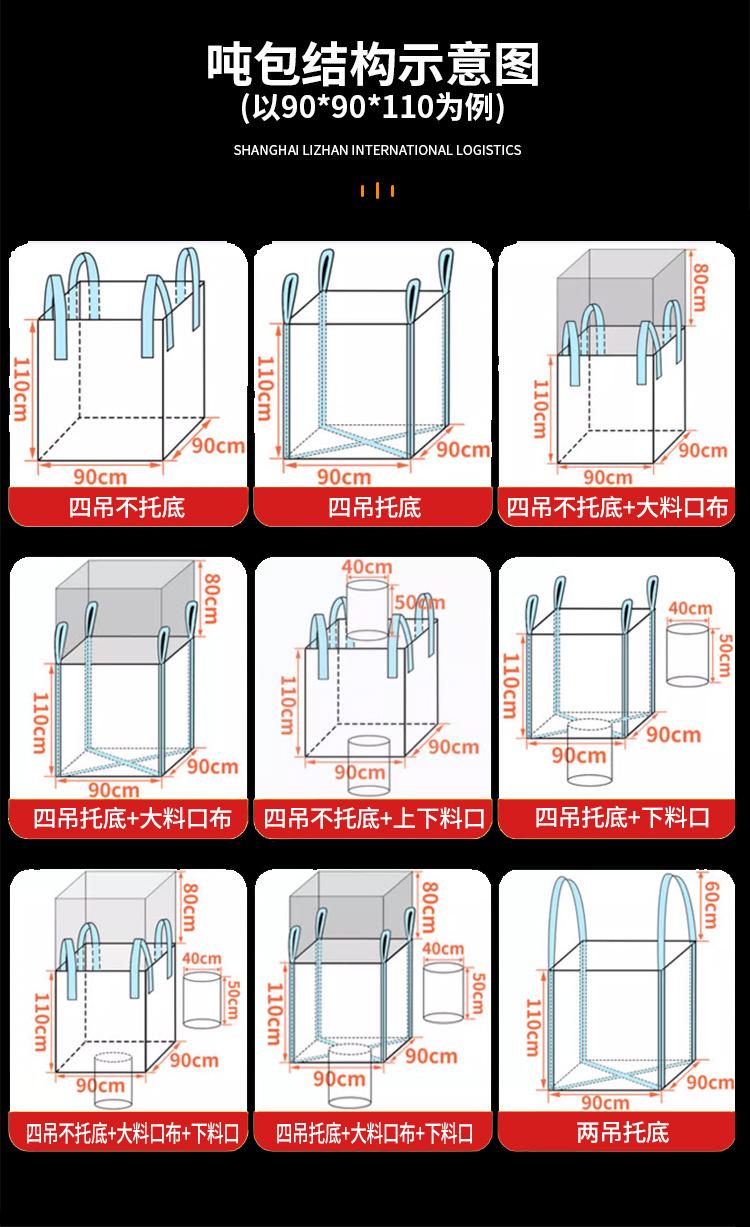 吨包结构示意图
(以90*90*110为例)
SHANGHAI LIZHAN INTERNATIONAL LOGISTICS

110cm
90cm
90cm
四吊不托底

110cm
90cm
90cm
四吊托底

80cm
110cm
90cm
90cm
四吊不托底+大料口布

80cm
110cm
90cm
90cm
四吊托底+大料口布

40cm
50cm
110cm
90cm
90cm
四吊不托底+上下料口

40cm
50cm
110cm
90cm
90cm
四吊托底+下料口

80cm
40cm
50cm
110cm
90cm
90cm
四吊不托底+大料口布+下料口

80cm
40cm
50cm
110cm
90cm
90cm
四吊托底+大料口布+下料口

60cm
110cm
90cm
90cm
两吊托底