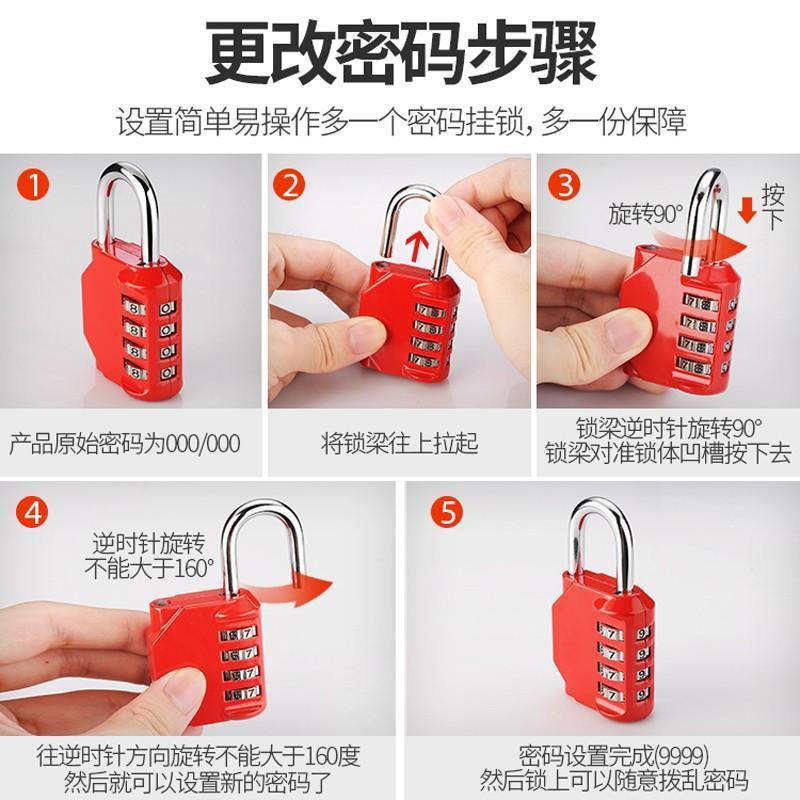 更改密码步骤

设置简单易操作多一个密码挂锁，多一份保障

1

产品原始密码为000/000

2

将锁梁往上拉起

3

旋转90°

按下

锁梁逆时针旋转90°
锁梁对准锁体凹槽按下去

4

逆时针旋转
不能大于160°

往逆时针方向旋转不能大于160度
然后就可以设置新的密码了

5

密码设置完成(9999)
然后锁上可以随意拨乱密码