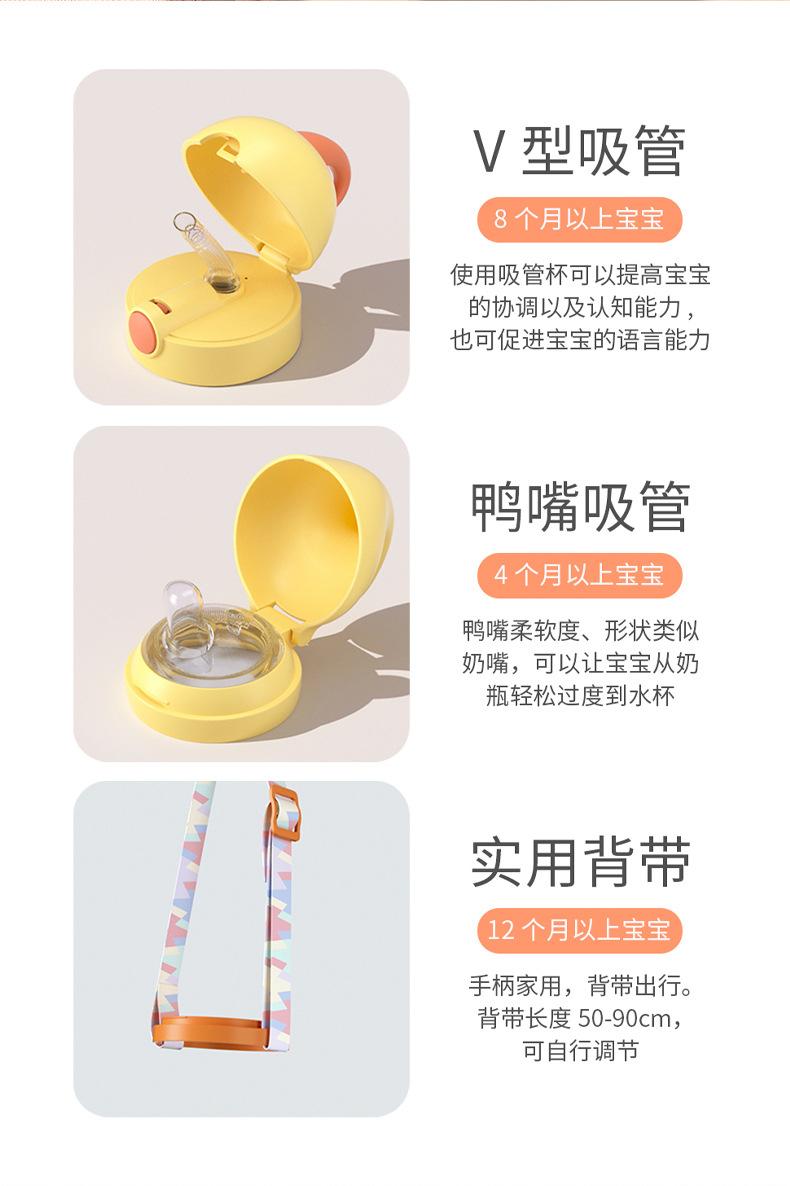 V 型吸管

8 个月以上宝宝

使用吸管杯可以提高宝宝的协调以及认知能力，也可促进宝宝的语言能力

鸭嘴吸管

4 个月以上宝宝

鸭嘴柔软度、形状类似奶嘴，可以让宝宝从奶瓶轻松过度到水杯

实用背带

12 个月以上宝宝

手柄家用，背带出行。背带长度 50-90cm，可自行调节