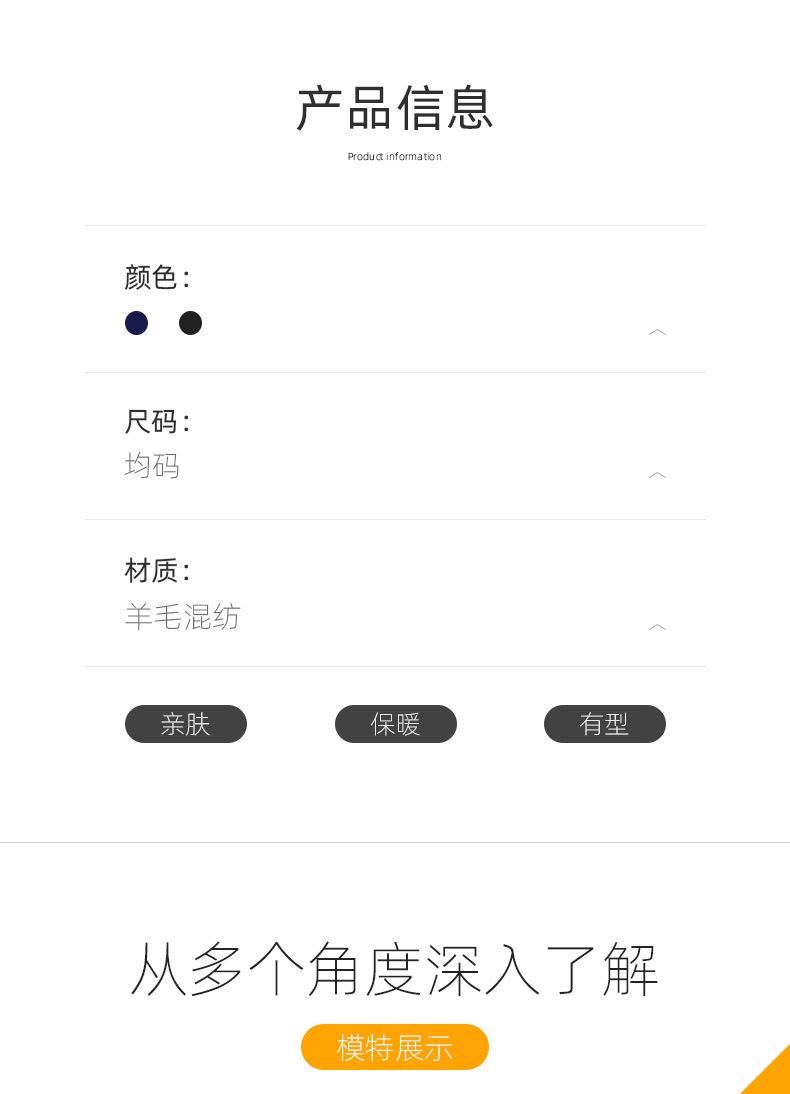 产品信息
Product information

颜色:

尺码:
均码

材质:
羊毛混纺

亲肤 保暖 有型

从多个角度深入了解

模特展示