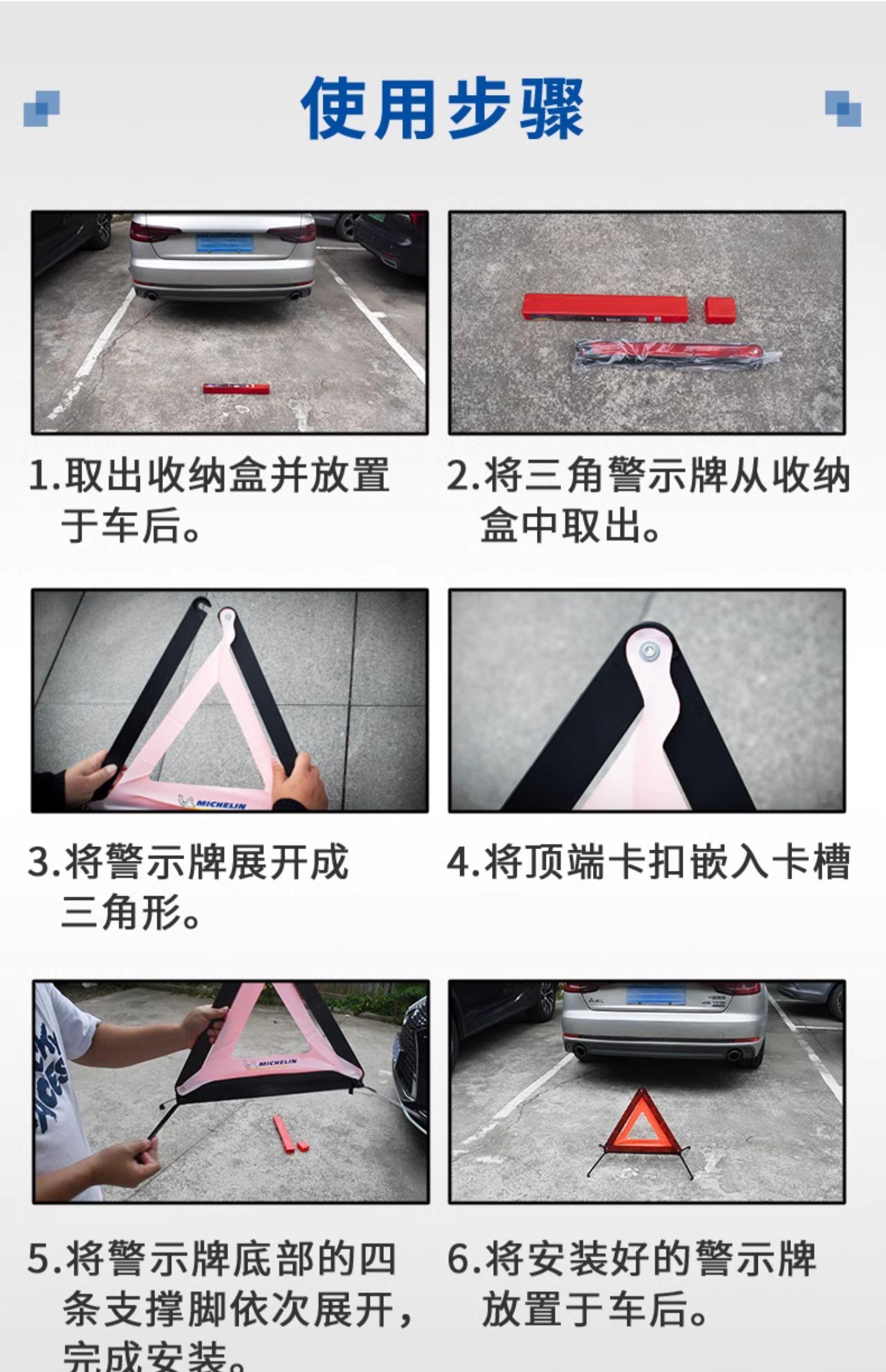 使用步骤

1.取出收纳盒并放置于车后。

2.将三角警示牌从收纳盒中取出。

MICHELIN

3.将警示牌展开成三角形。

4.将顶端卡扣嵌入卡槽

MICHELIN

5.将警示牌底部的四条支撑脚依次展开，完成安装。

6.将安装好的警示牌放置于车后。