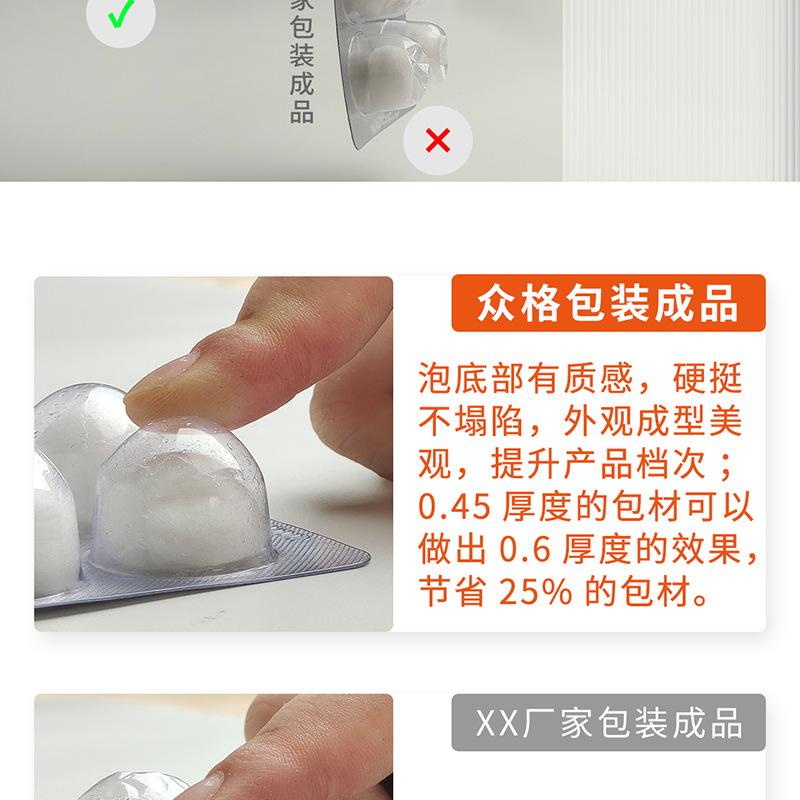 家包装成品

众格包装成品

泡底部有质感，硬挺不塌陷，外观成型美观，提升产品档次；0.45 厚度的包材可以做出 0.6 厚度的效果，节省 25% 的包材。

XX厂家包装成品