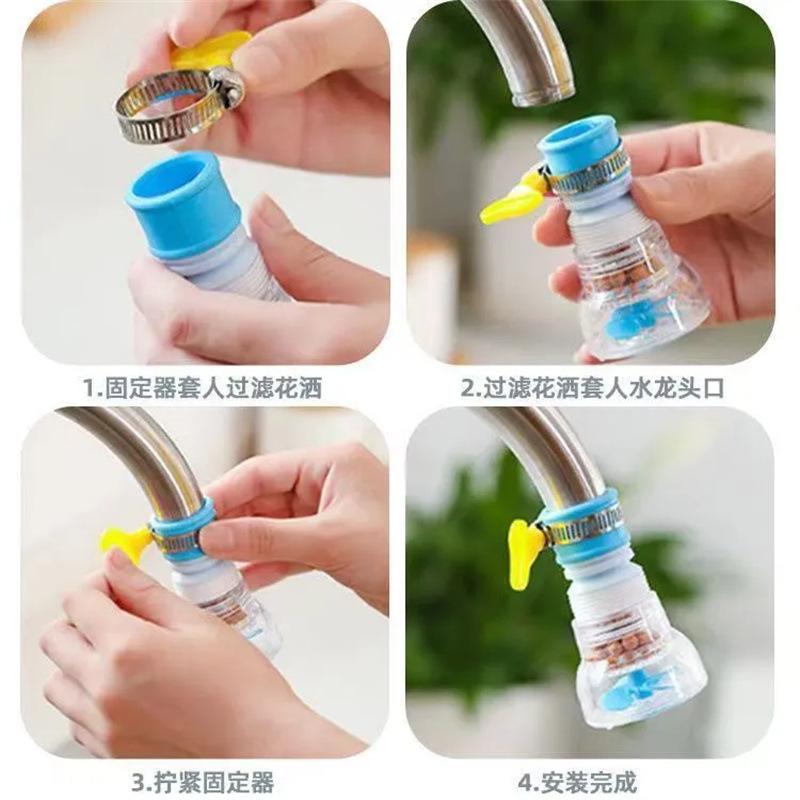 1.固定器套人过滤花洒

2.过滤花洒套人水龙头口

3.拧紧固定器

4.安装完成