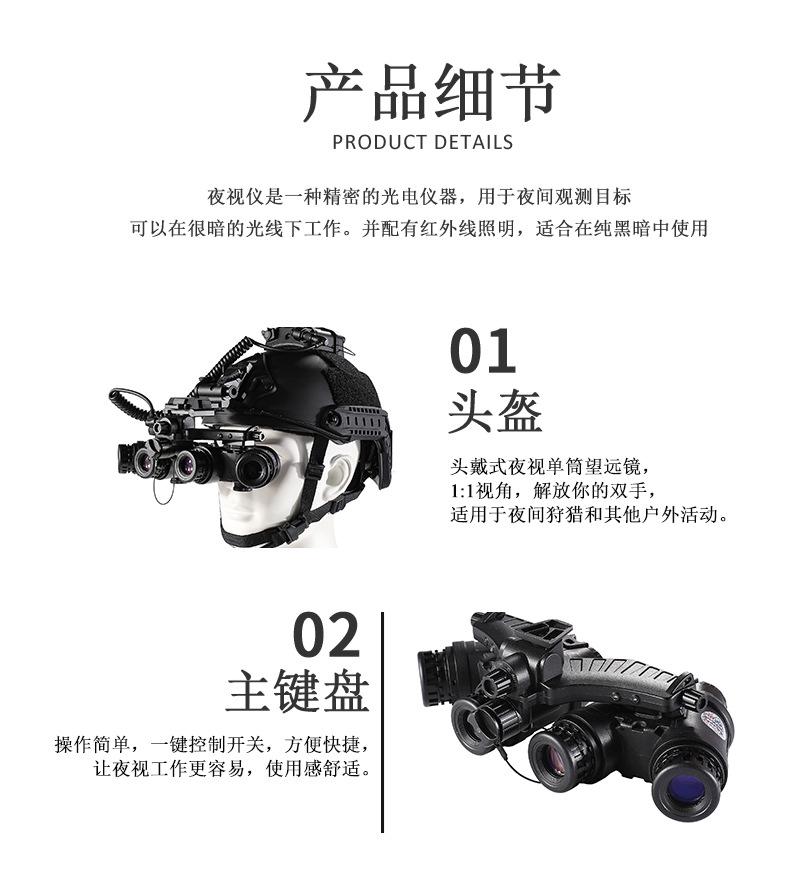 产品细节
PRODUCT DETAILS

夜视仪是一种精密的光电仪器，用于夜间观测目标
可以在很暗的光线下工作。并配有红外线照明，适合在纯黑暗中使用

01
头盔

头戴式夜视单筒望远镜，
1:1视角，解放你的双手，
适用于夜间狩猎和其他户外活动。

02
主键盘

操作简单，一键控制开关，方便快捷，
让夜视工作更容易，使用感舒适。