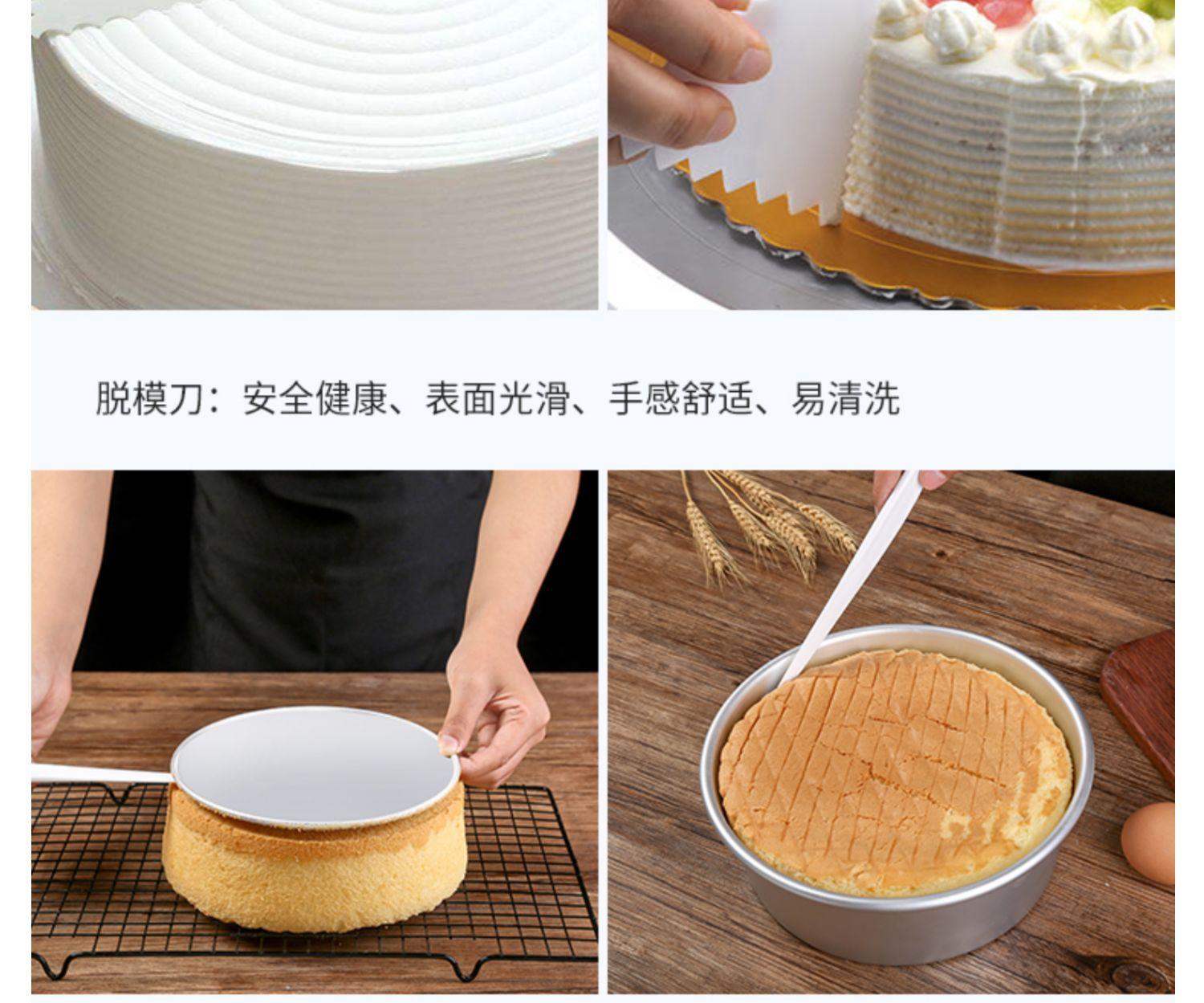 脱模刀：安全健康、表面光滑、手感舒适、易清洗