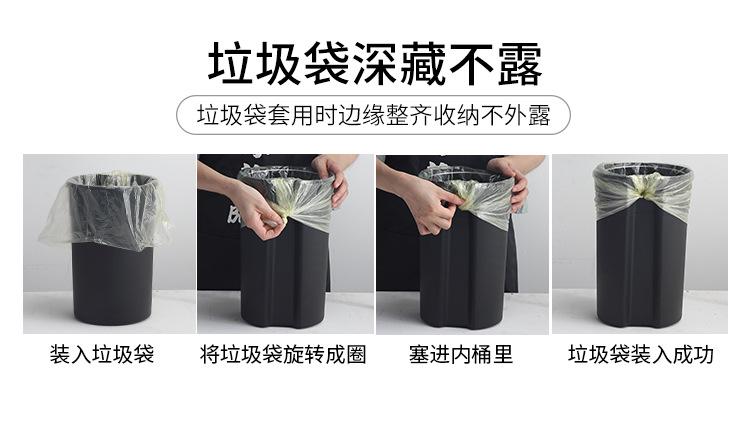 垃圾袋深藏不露

垃圾袋套用时边缘整齐收纳不外露

装入垃圾袋

将垃圾袋旋转成圈

塞进内桶里

垃圾袋装入成功