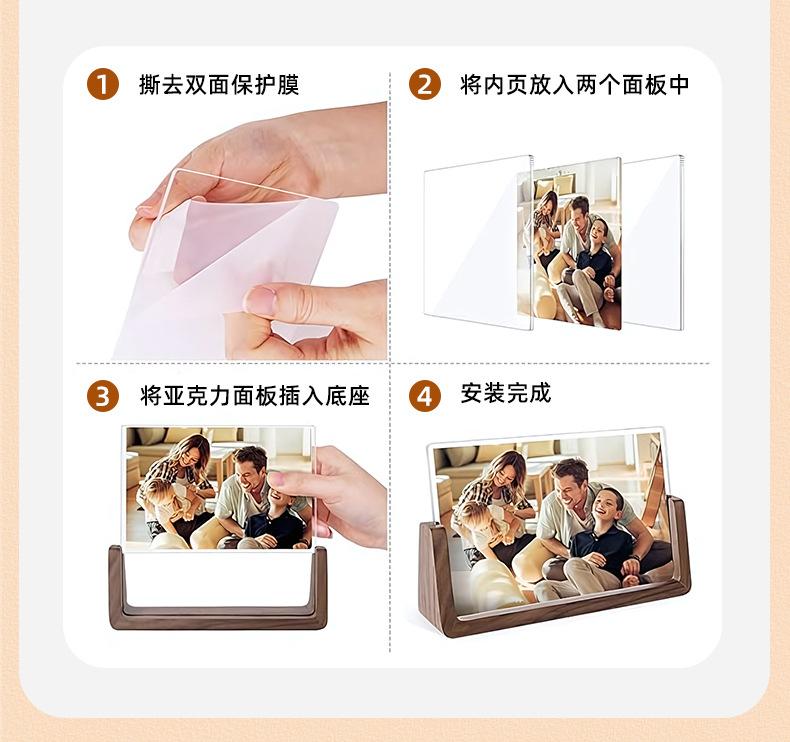 1 撕去双面保护膜

2 将内页放入两个面板中

3 将亚克力面板插入底座

4 安装完成