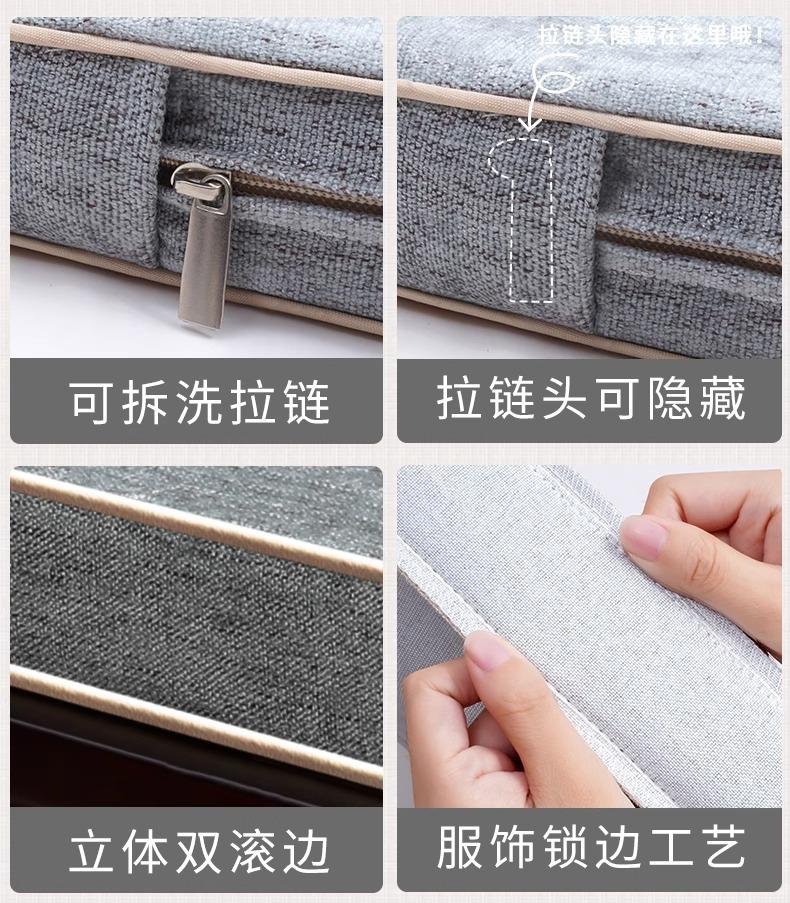 可拆洗拉链

拉链头隐藏在这里哦!

拉链头可隐藏

立体双滚边

服饰锁边工艺