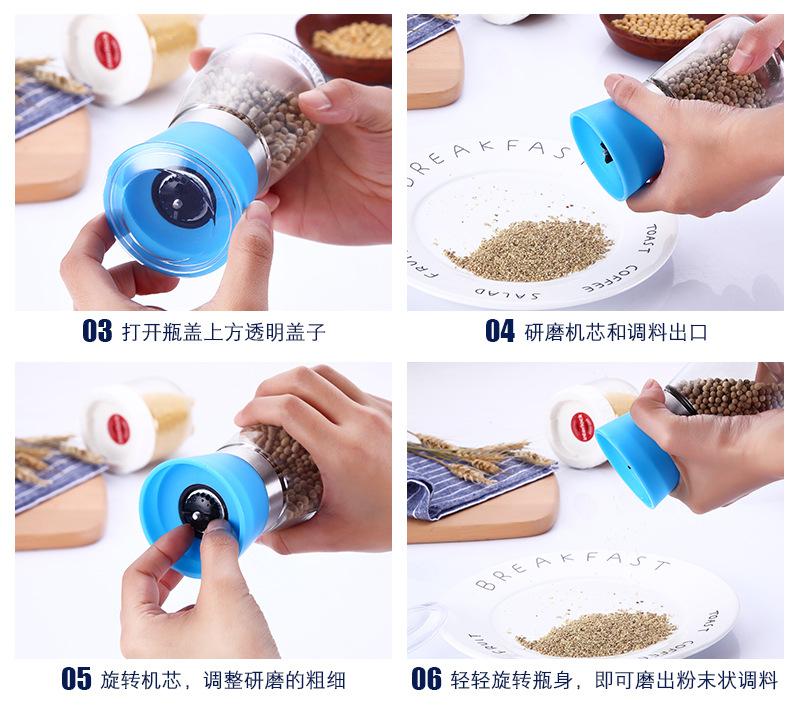 BREAKFAST
TOAST
COFFEE
SALAD
FRUIT

03 打开瓶盖上方透明盖子

04 研磨机芯和调料出口

BREAKFAST
TOAST
COFFEE
FRUIT

05 旋转机芯，调整研磨的粗细

06 轻轻旋转瓶身，即可磨出粉末状调料