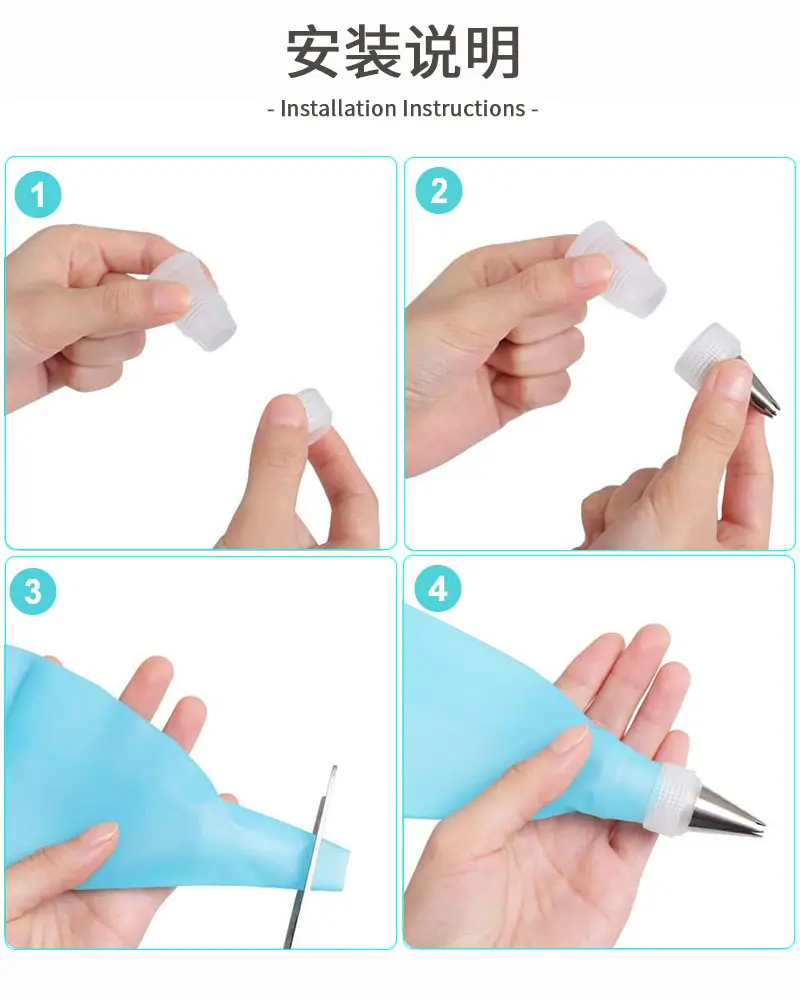 安装说明

- Installation Instructions -

1

2

3

4