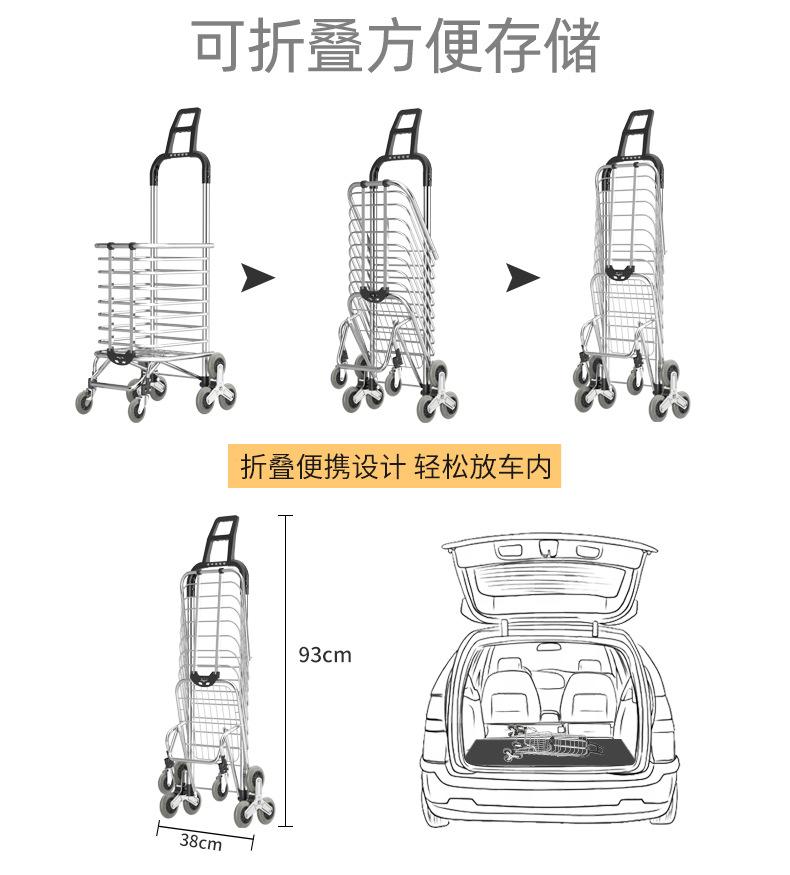 可折叠方便存储

折叠便携设计 轻松放车内

93cm

38cm