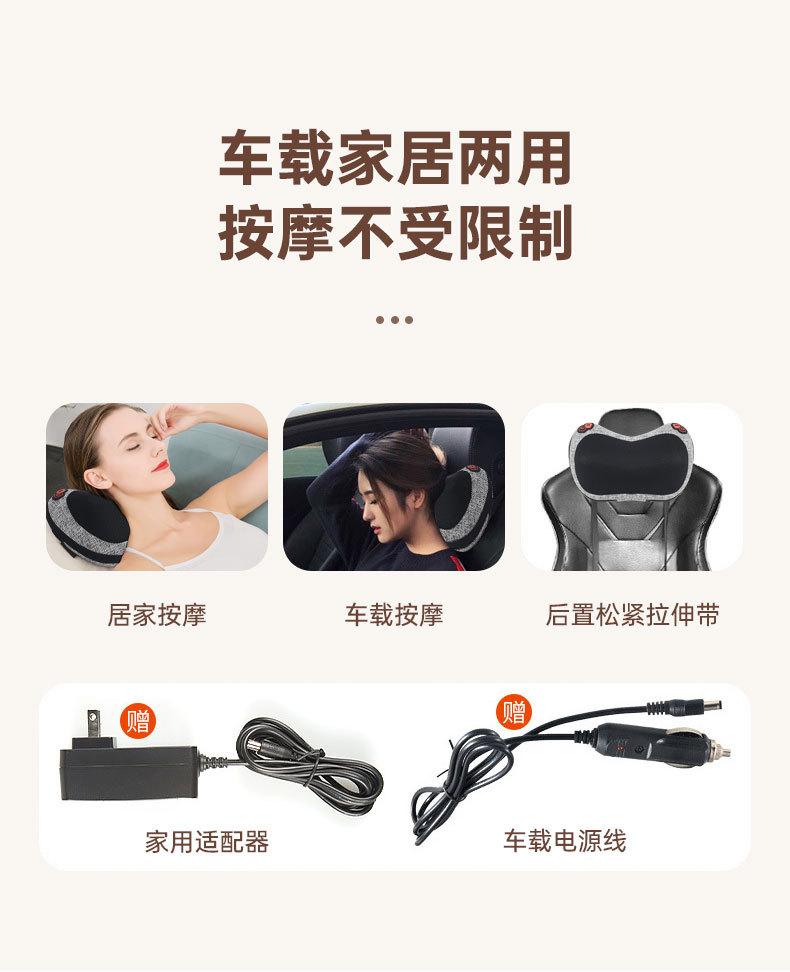 车载家居两用
按摩不受限制

居家按摩

车载按摩

后置松紧拉伸带

赠

家用适配器

赠

车载电源线