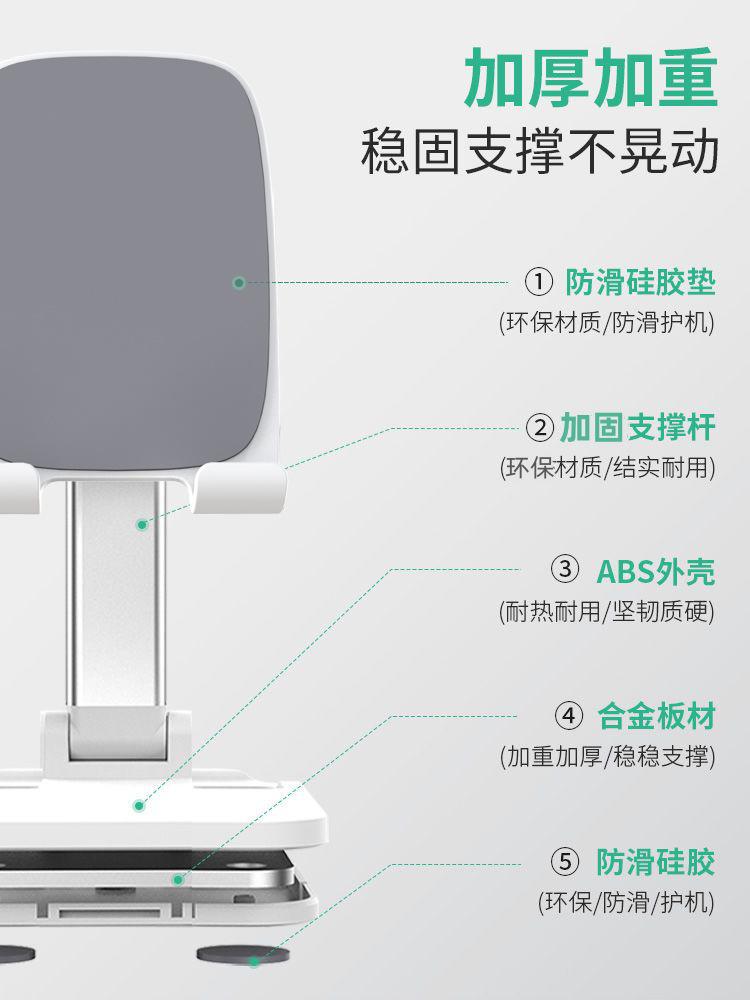 加厚加重
稳固支撑不晃动

① 防滑硅胶垫
(环保材质/防滑护机)

② 加固支撑杆
(环保材质/结实耐用)

③ ABS外壳
(耐热耐用/坚韧质硬)

④ 合金板材
(加重加厚/稳稳支撑)

⑤ 防滑硅胶
(环保/防滑/护机)