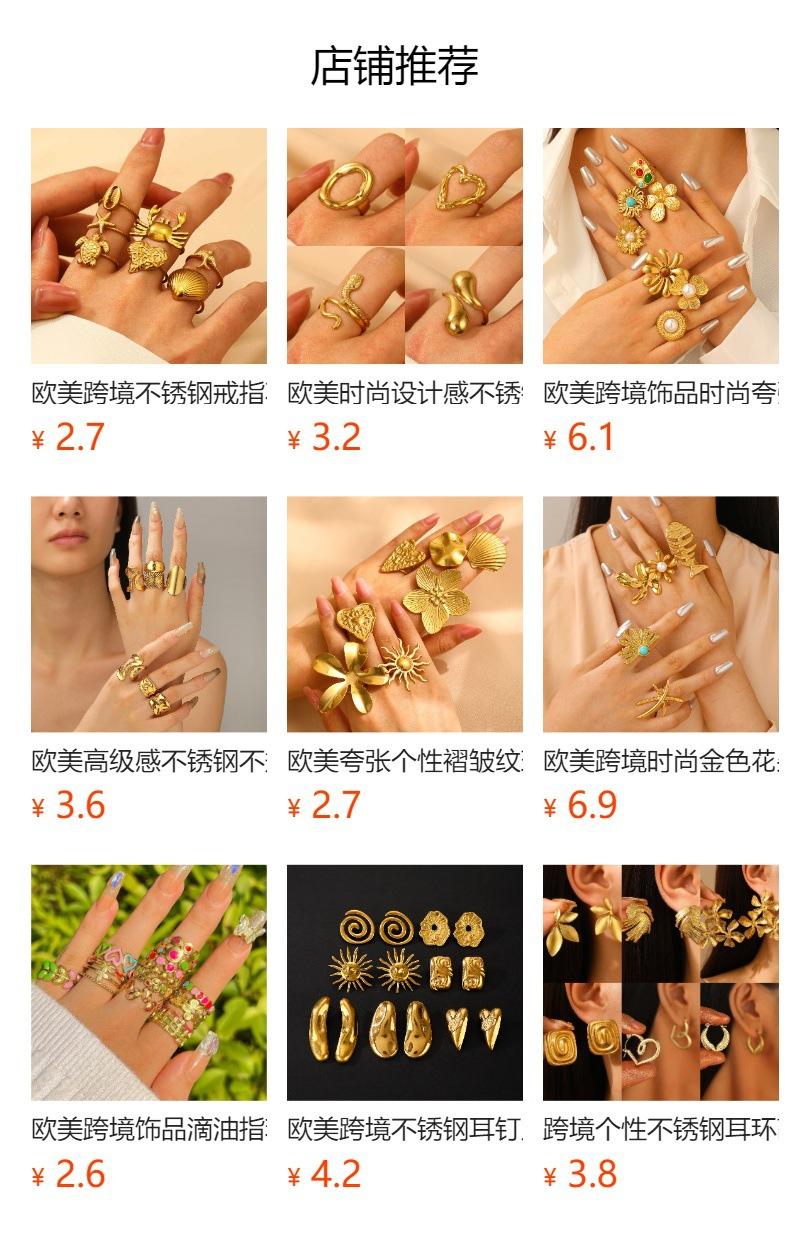 店铺推荐

欧美跨境不锈钢戒指
¥ 2.7

欧美时尚设计感不锈
¥ 3.2

欧美跨境饰品时尚夸
¥ 6.1

欧美高级感不锈钢不
¥ 3.6

欧美夸张个性褶皱纹
¥ 2.7

欧美跨境时尚金色花
¥ 6.9

欧美跨境饰品滴油指
¥ 2.6

欧美跨境不锈钢耳钉
¥ 4.2

跨境个性不锈钢耳环
¥ 3.8