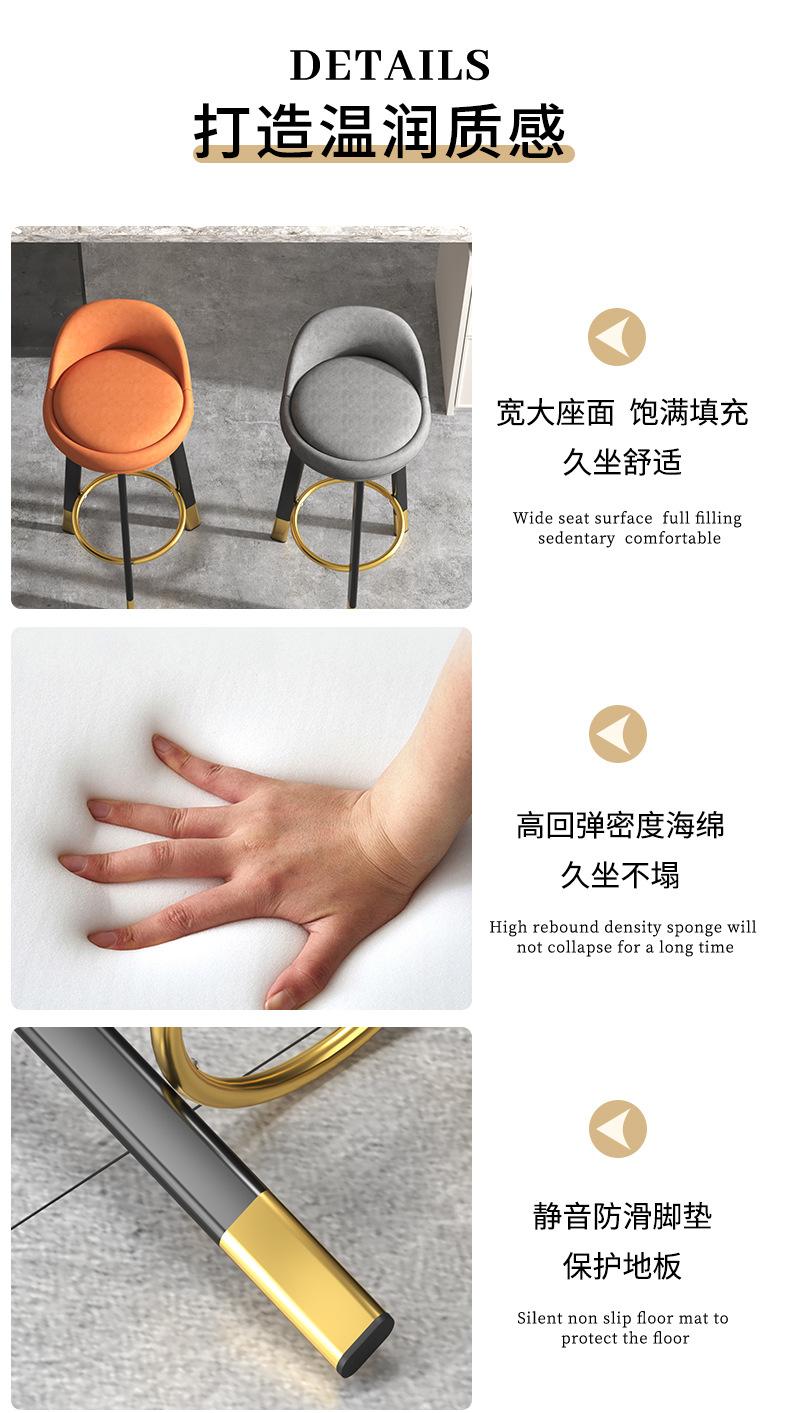 DETAILS

打造温润质感

宽大座面 饱满填充
久坐舒适

Wide seat surface full filling sedentary comfortable

高回弹密度海绵
久坐不塌

High rebound density sponge will not collapse for a long time

静音防滑脚垫
保护地板

Silent non slip floor mat to protect the floor