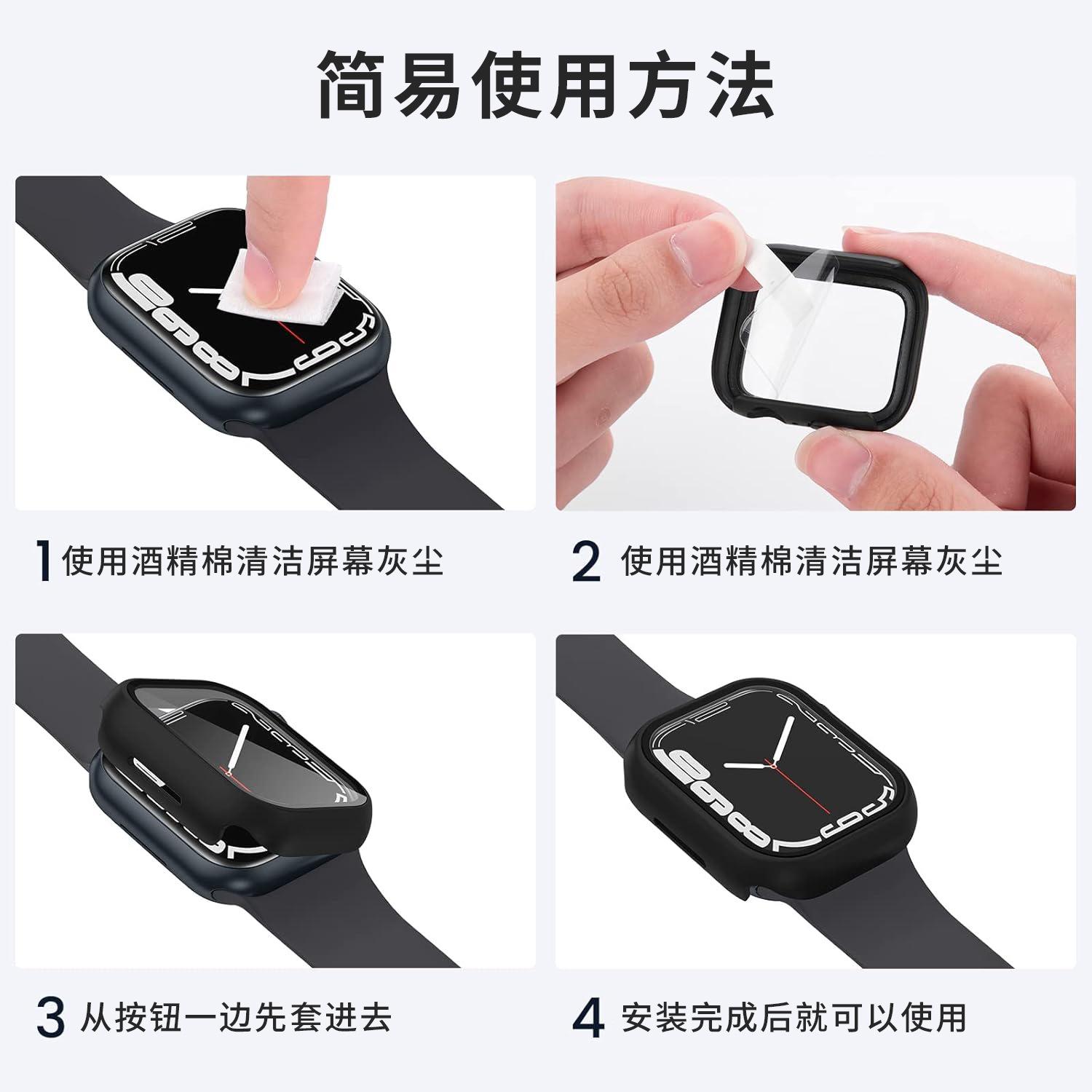 简易使用方法

1 使用酒精棉清洁屏幕灰尘

2 使用酒精棉清洁屏幕灰尘

3 从按钮一边先套进去

4 安装完成后就可以使用