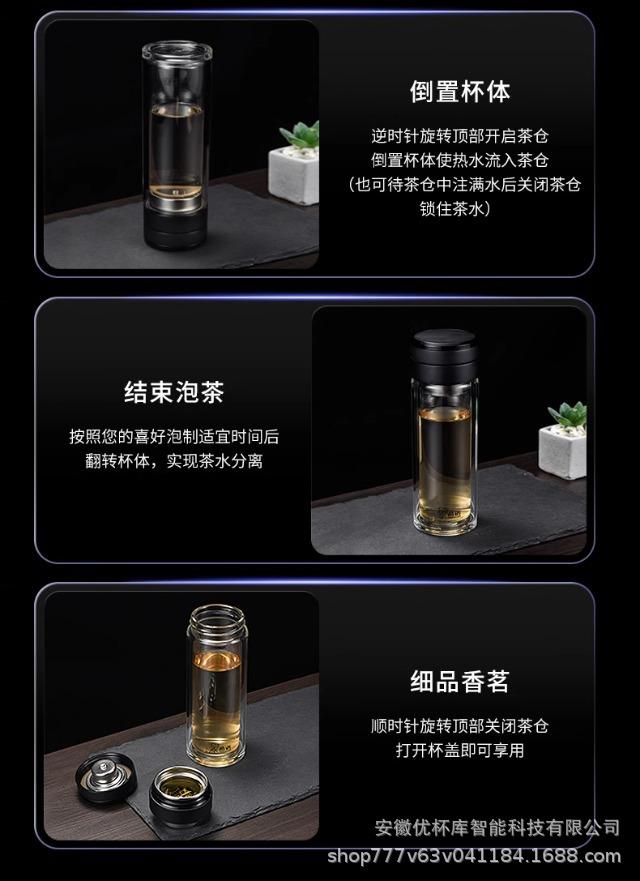 倒置杯体

逆时针旋转顶部开启茶仓
倒置杯体使热水流入茶仓
（也可待茶仓中注满水后关闭茶仓
锁住茶水）

结束泡茶

按照您的喜好泡制适宜时间后
翻转杯体，实现茶水分离

细品香茗

顺时针旋转顶部关闭茶仓
打开杯盖即可享用

安徽优杯库智能科技有限公司
shop777v63v041184.1688.com