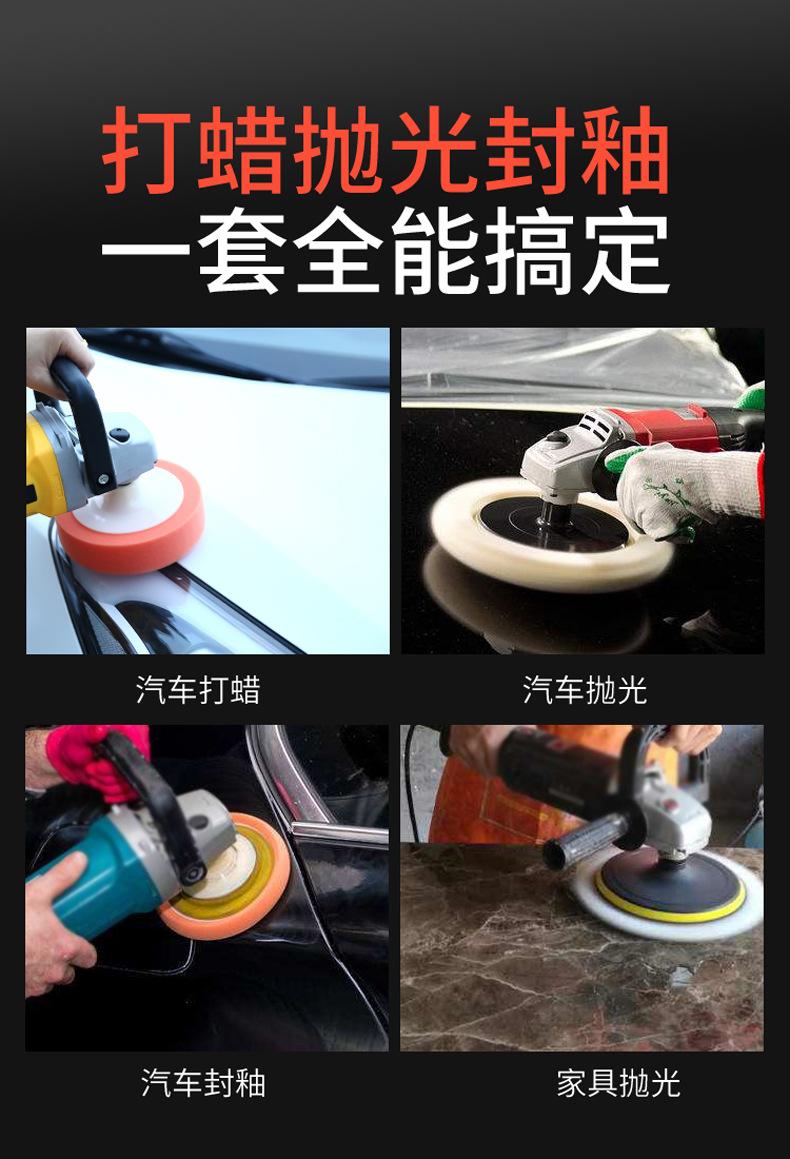 打蜡抛光封釉
一套全能搞定

汽车打蜡

汽车抛光

汽车封釉

家具抛光