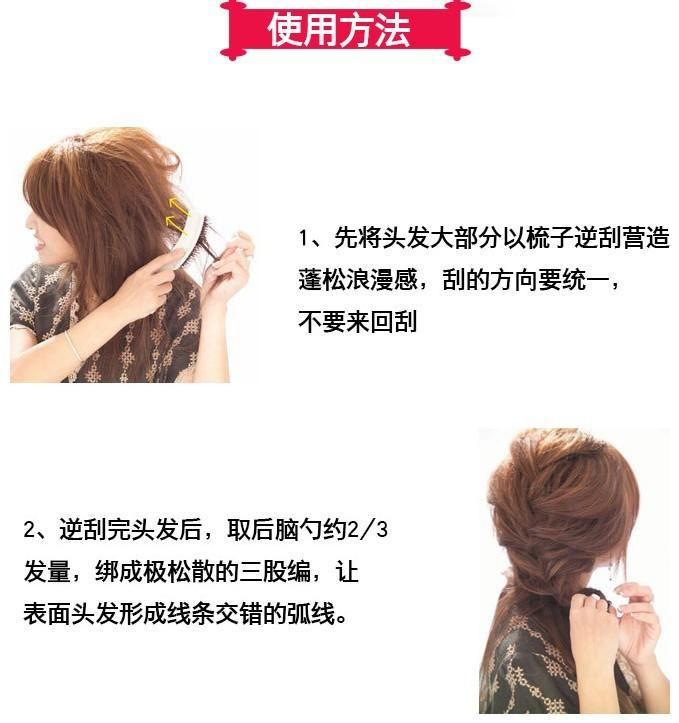 使用方法

1、先将头发大部分以梳子逆刮营造蓬松浪漫感，刮的方向要统一，不要来回刮

2、逆刮完头发后，取后脑勺约2/3发量，绑成极松散的三股编，让表面头发形成线条交错的弧线。