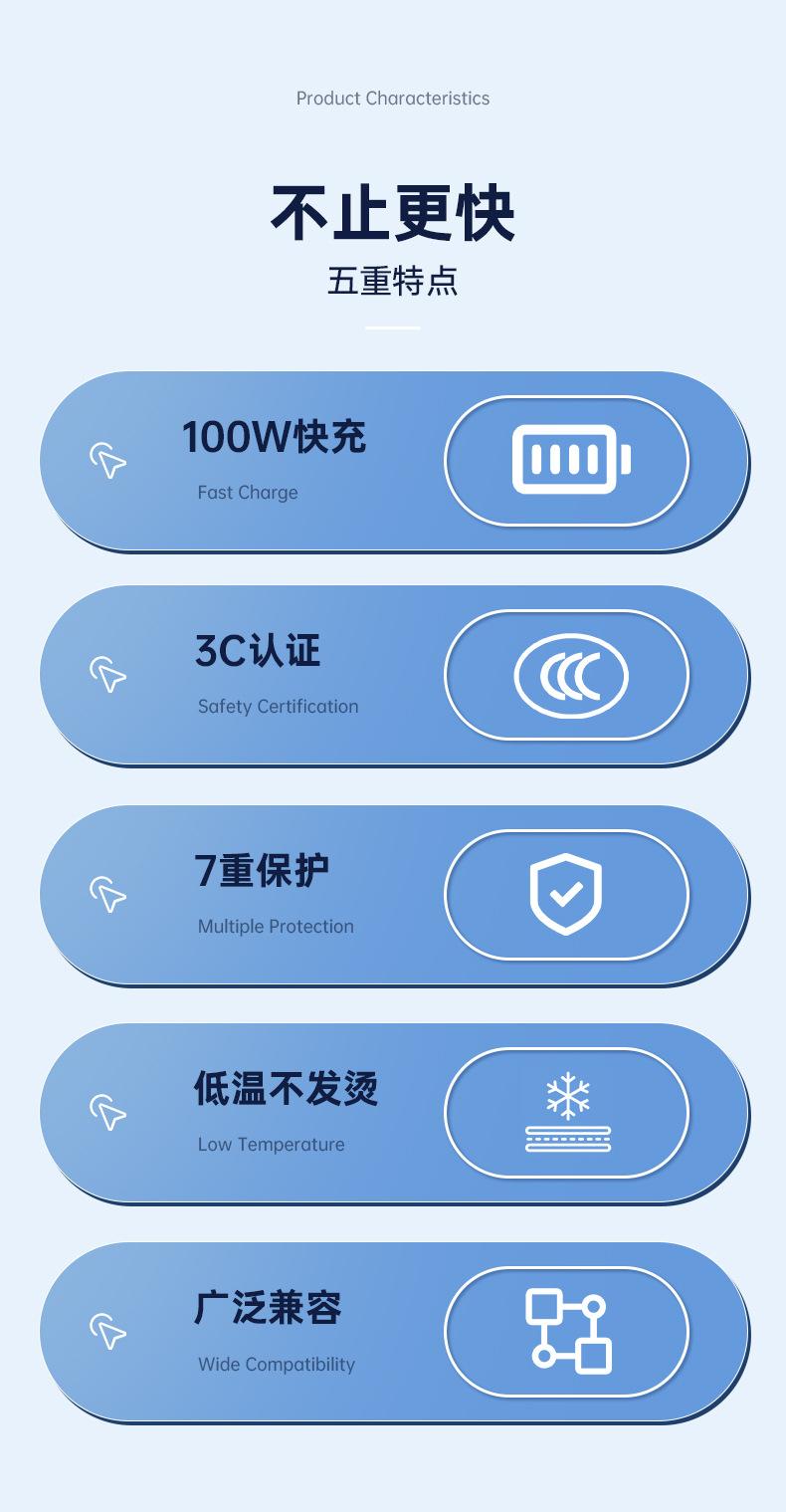 Product Characteristics

不止更快

五重特点

100W快充

Fast Charge

3C认证

Safety Certification

7重保护

Multiple Protection

低温不发烫

Low Temperature

广泛兼容

Wide Compatibility