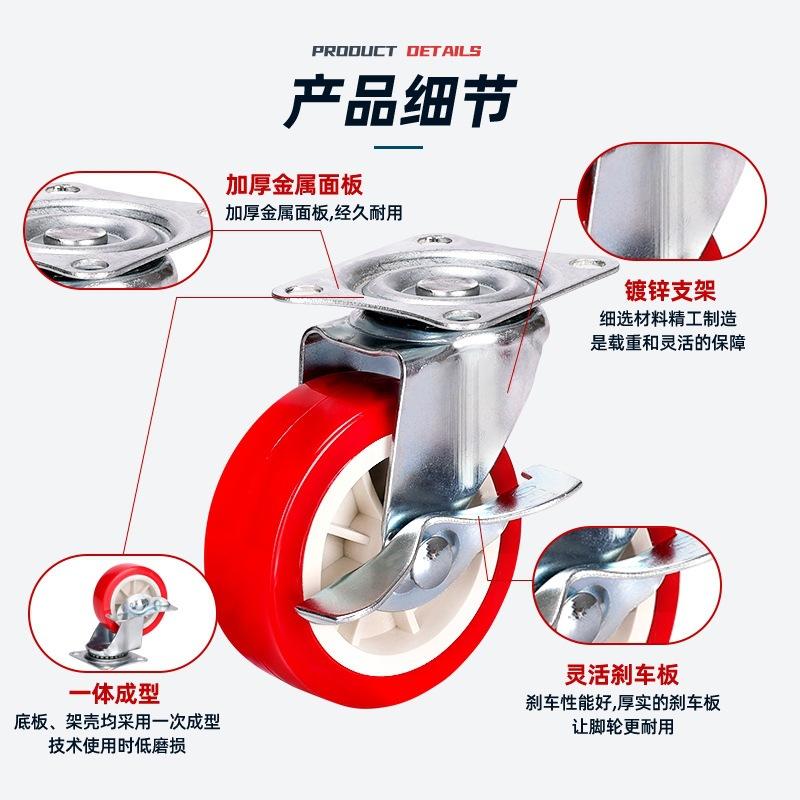 PRODUCT DETAILS
产品细节

加厚金属面板
加厚金属面板,经久耐用

镀锌支架
细选材料精工制造
是载重和灵活的保障

一体成型
底板、架壳均采用一次成型
技术使用时低磨损

灵活刹车板
刹车性能好,厚实的刹车板
让脚轮更耐用