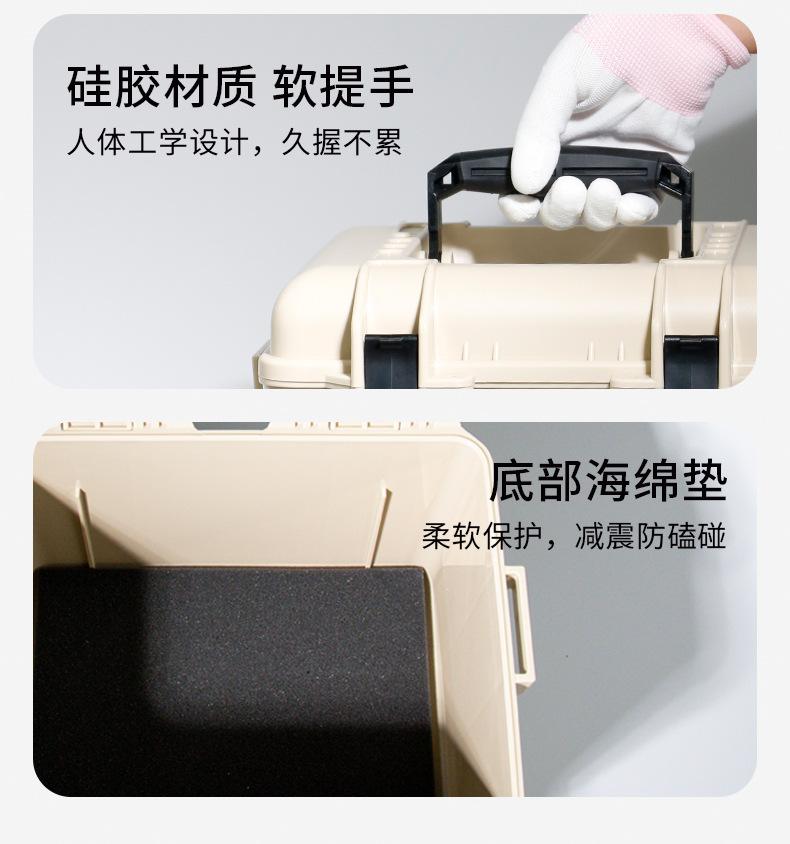 硅胶材质 软提手
人体工学设计，久握不累

底部海绵垫
柔软保护，减震防磕碰