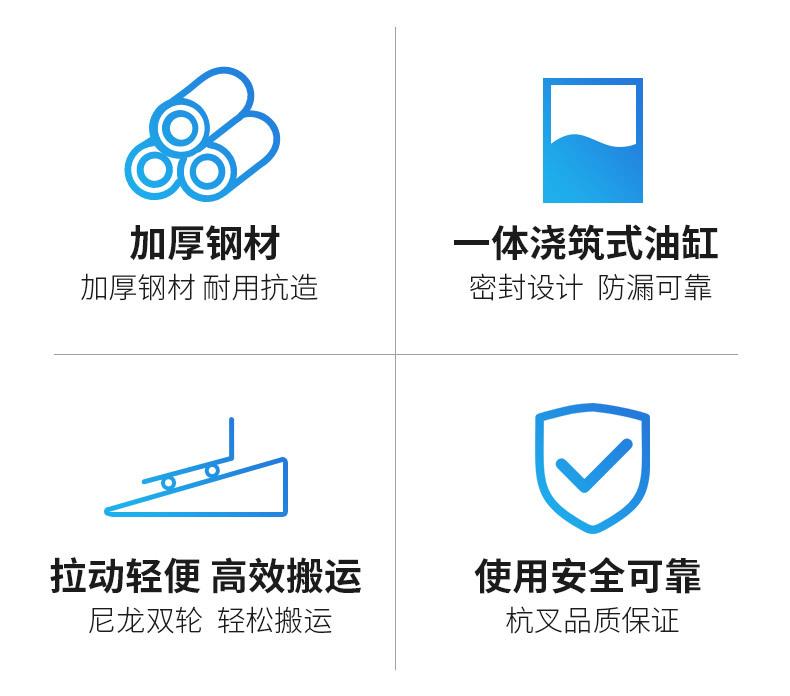 加厚钢材
加厚钢材 耐用抗造

一体浇筑式油缸
密封设计 防漏可靠

拉动轻便 高效搬运
尼龙双轮 轻松搬运

使用安全可靠
杭叉品质保证