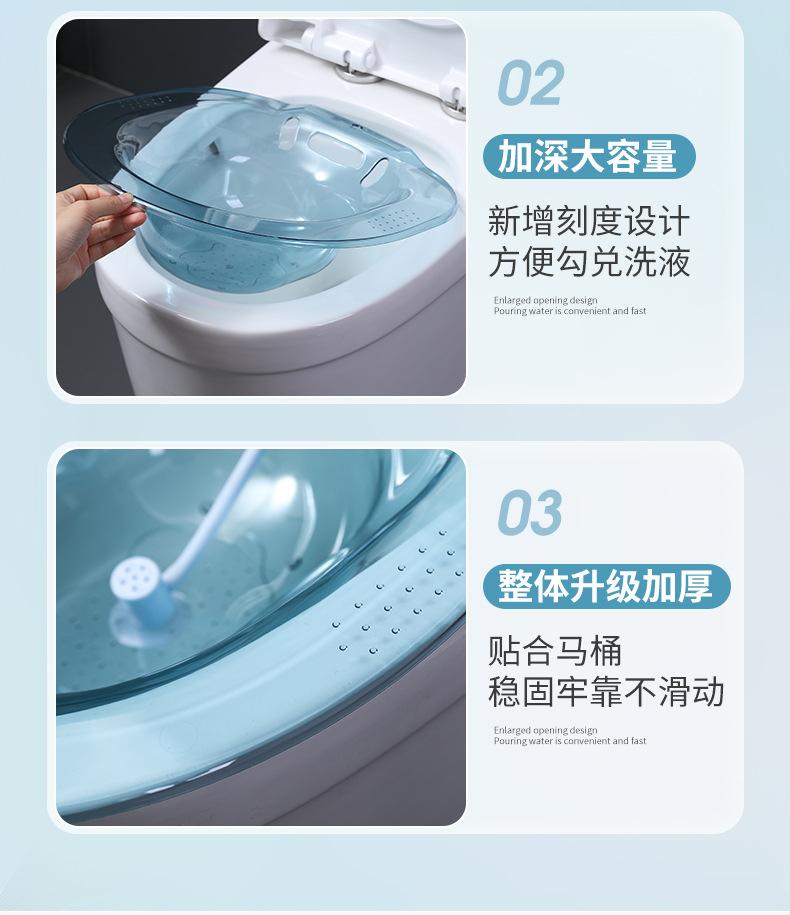 02

加深大容量

新增刻度设计
方便勾兑洗液

Enlarged opening design
Pouring water is convenient and fast

03

整体升级加厚

贴合马桶
稳固牢靠不滑动

Enlarged opening design
Pouring water is convenient and fast