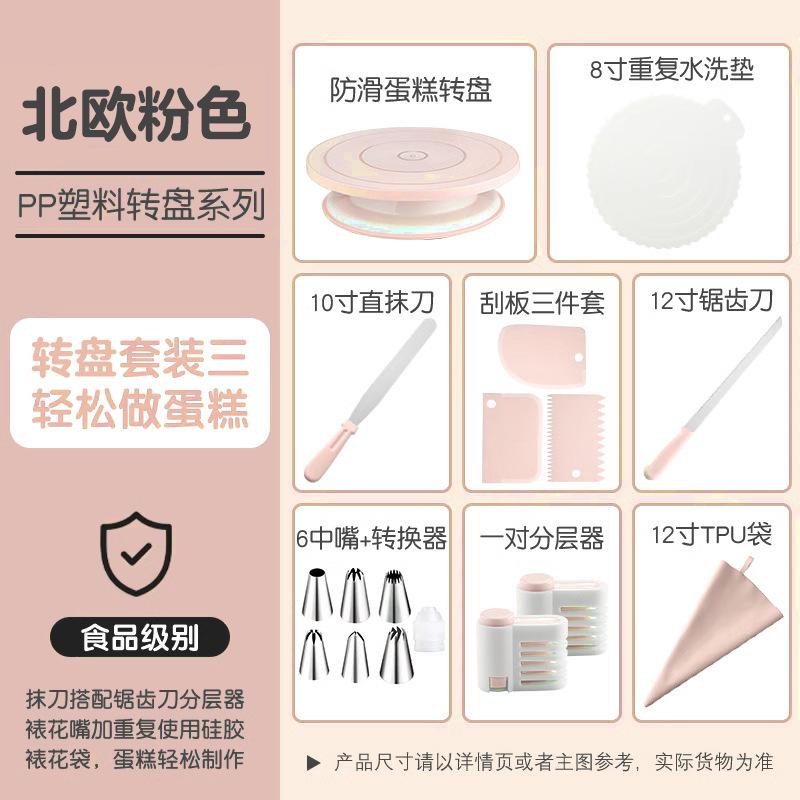 北欧粉色

PP塑料转盘系列

转盘套装三
轻松做蛋糕

食品级别

抹刀搭配锯齿刀分层器
裱花嘴加重复使用硅胶
裱花袋，蛋糕轻松制作

防滑蛋糕转盘

8寸重复水洗垫

10寸直抹刀

刮板三件套

12寸锯齿刀

6中嘴+转换器

一对分层器

12寸TPU袋

▶ 产品尺寸请以详情页或者主图参考，实际货物为准