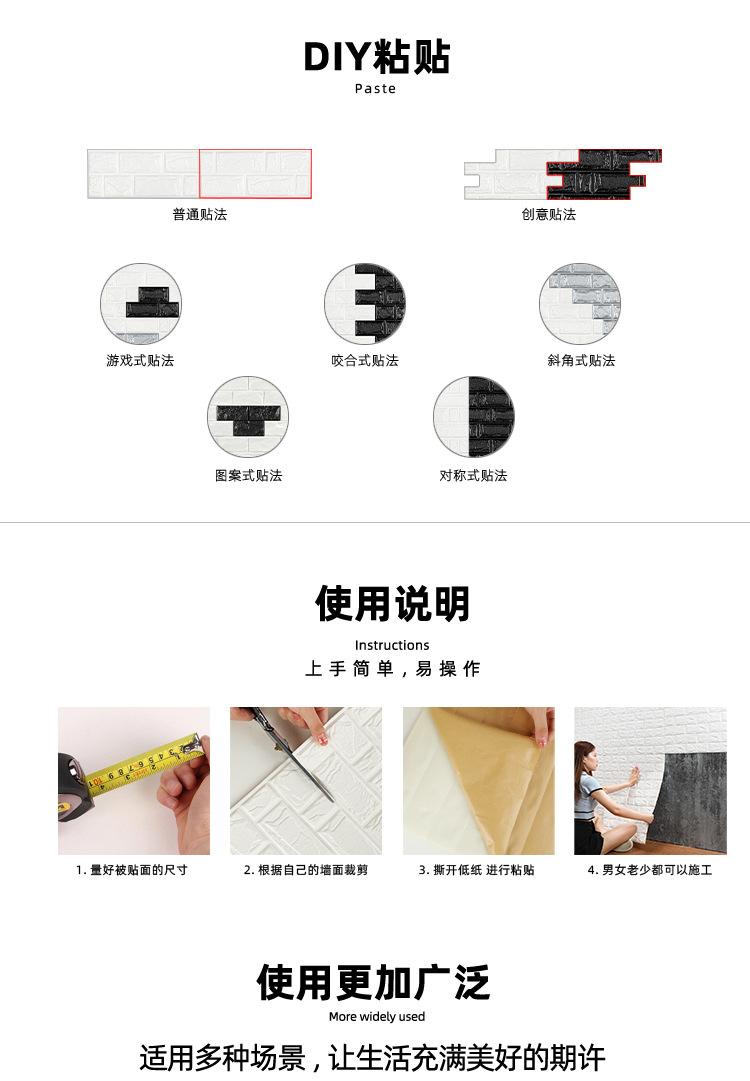 DIY粘贴
Paste

普通贴法

创意贴法

游戏式贴法

咬合式贴法

斜角式贴法

图案式贴法

对称式贴法

使用说明
Instructions
上手简单，易操作

1. 量好被贴面的尺寸

2. 根据自己的墙面裁剪

3. 撕开低纸 进行粘贴

4. 男女老少都可以施工

使用更加广泛
More widely used
适用多种场景，让生活充满美好的期许