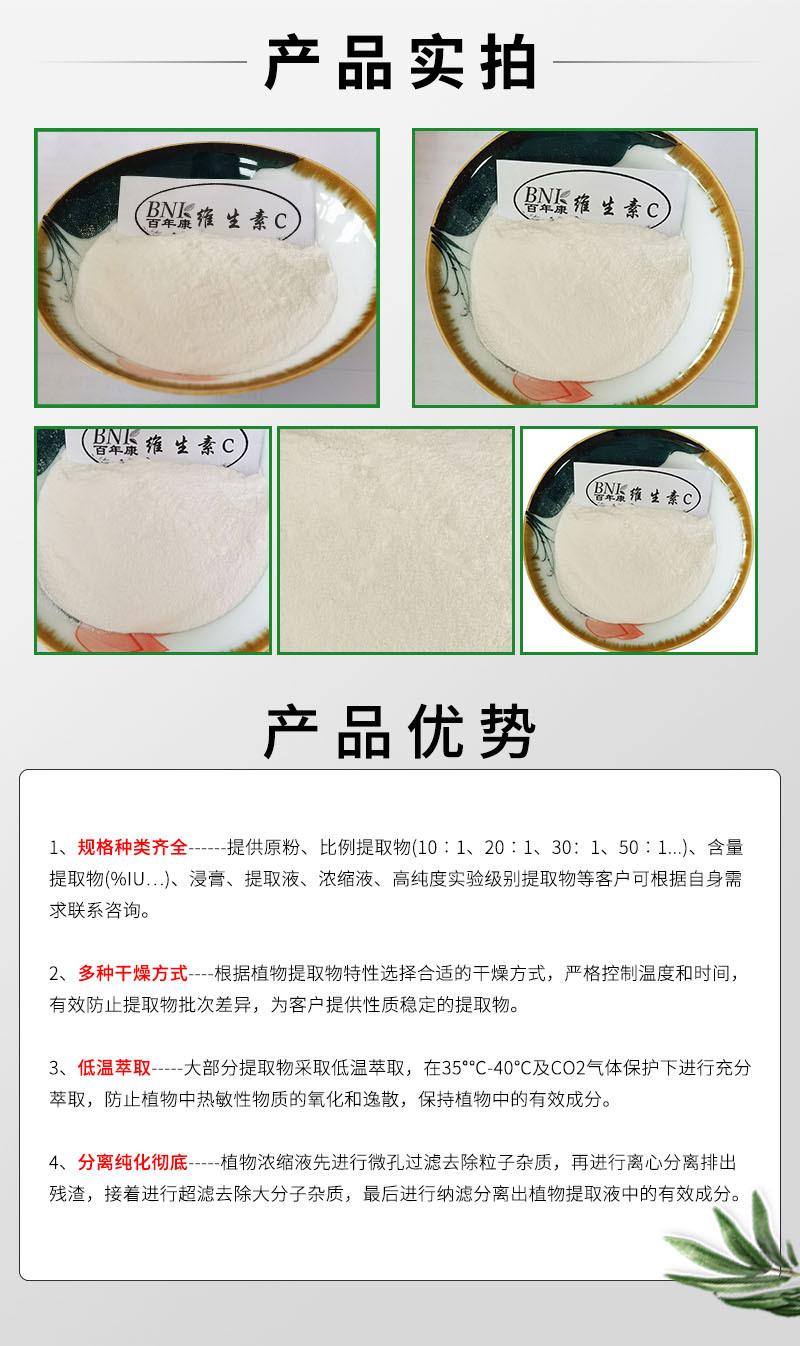 产品实拍

BNI 百年康 维生素C

BNI 百年康 维生素C

BNI 百年康 维生素C

BNI 百年康 维生素C

产品优势

1、规格种类齐全------提供原粉、比例提取物(10：1、20：1、30：1、50：1...)、含量提取物(%IU...)、浸膏、提取液、浓缩液、高纯度实验级别提取物等客户可根据自身需求联系咨询。

2、多种干燥方式----根据植物提取物特性选择合适的干燥方式，严格控制温度和时间，有效防止提取物批次差异，为客户提供性质稳定的提取物。

3、低温萃取-----大部分提取物采取低温萃取，在35°°C-40°C及CO2气体保护下进行充分萃取，防止植物中热敏性物质的氧化和逸散，保持植物中的有效成分。

4、分离纯化彻底-----植物浓缩液先进行微孔过滤去除粒子杂质，再进行离心分离排出残渣，接着进行超滤去除大分子杂质，最后进行纳滤分离出植物提取液中的有效成分。