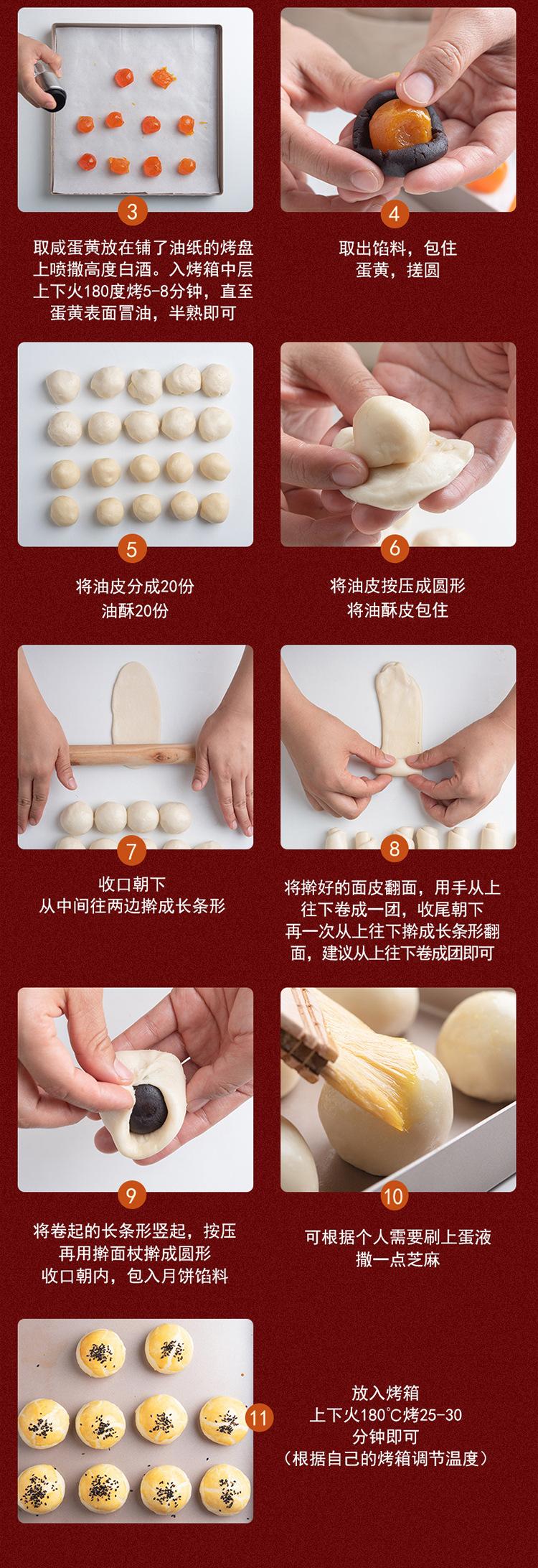 3

取咸蛋黄放在铺了油纸的烤盘上喷撒高度白酒。入烤箱中层上下火180度烤5-8分钟，直至蛋黄表面冒油，半熟即可

4

取出馅料，包住蛋黄，搓圆

5

将油皮分成20份
油酥20份

6

将油皮按压成圆形
将油酥皮包住

7

收口朝下
从中间往两边擀成长条形

8

将擀好的面皮翻面，用手从上往下卷成一团，收尾朝下
再一次从上往下擀成长条形翻面，建议从上往下卷成团即可

9

将卷起的长条形竖起，按压
再用擀面杖擀成圆形
收口朝内，包入月饼馅料

10

可根据个人需要刷上蛋液
撒一点芝麻

11

放入烤箱
上下火180°C烤25-30分钟即可
(根据自己的烤箱调节温度)