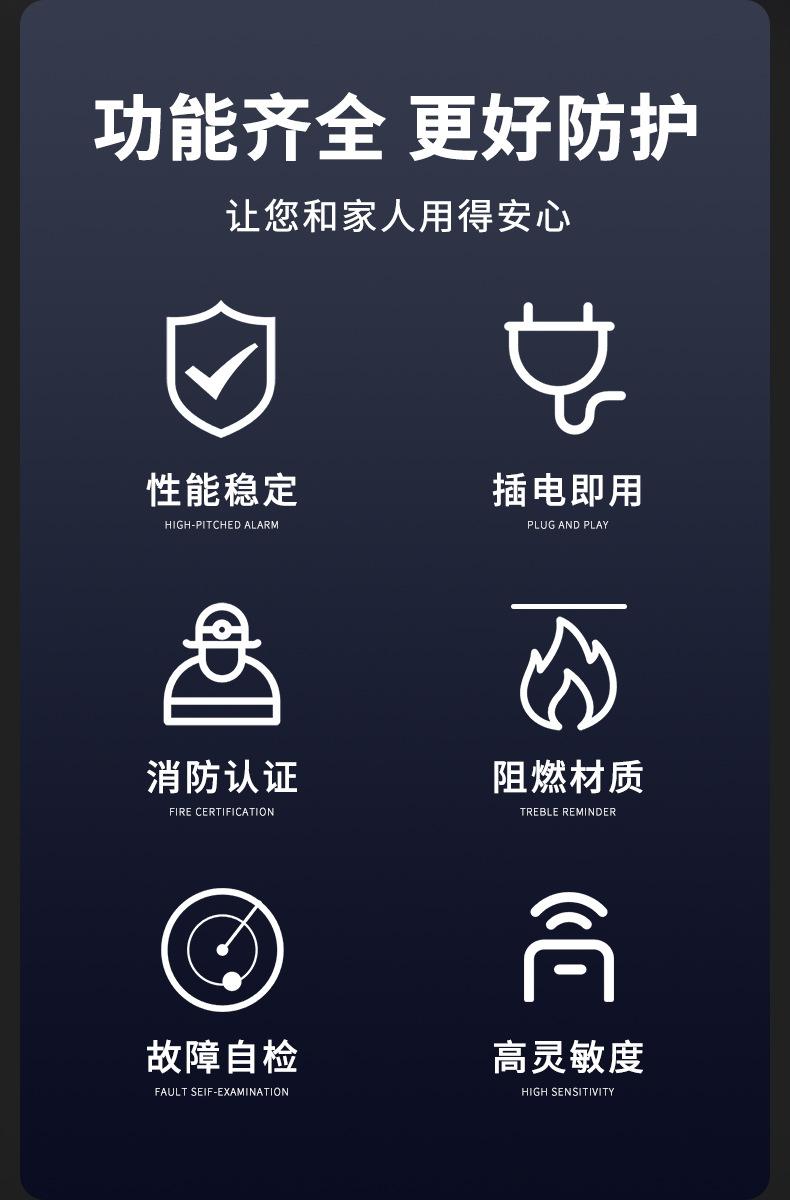 功能齐全 更好防护

让您和家人用得安心

性能稳定
HIGH-PITCHED ALARM

插电即用
PLUG AND PLAY

消防认证
FIRE CERTIFICATION

阻燃材质
TREBLE REMINDER

故障自检
FAULT SEIF-EXAMINATION

高灵敏度
HIGH SENSITIVITY