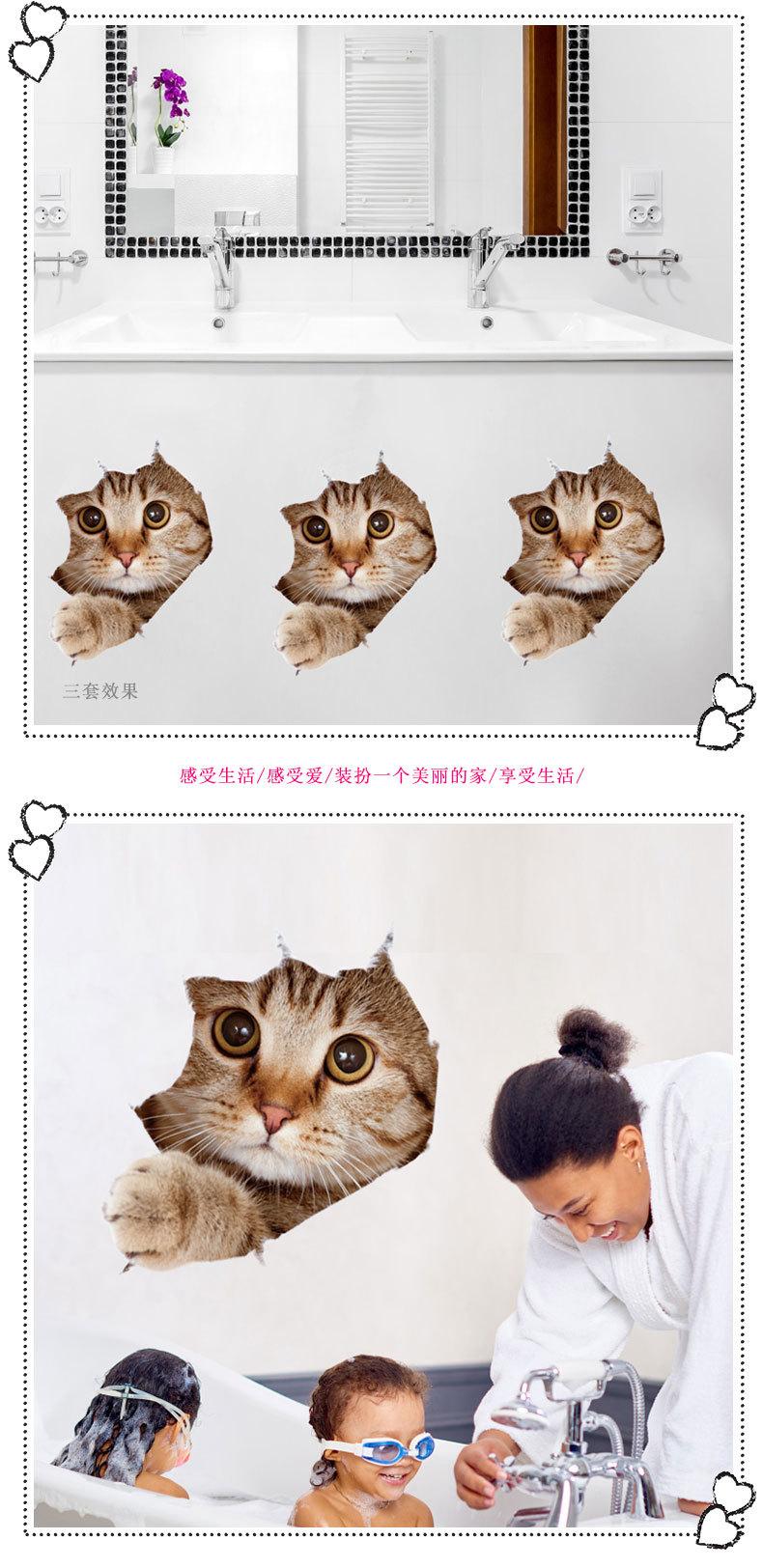 三套效果

感受生活/感受爱/装扮一个美丽的家/享受生活/