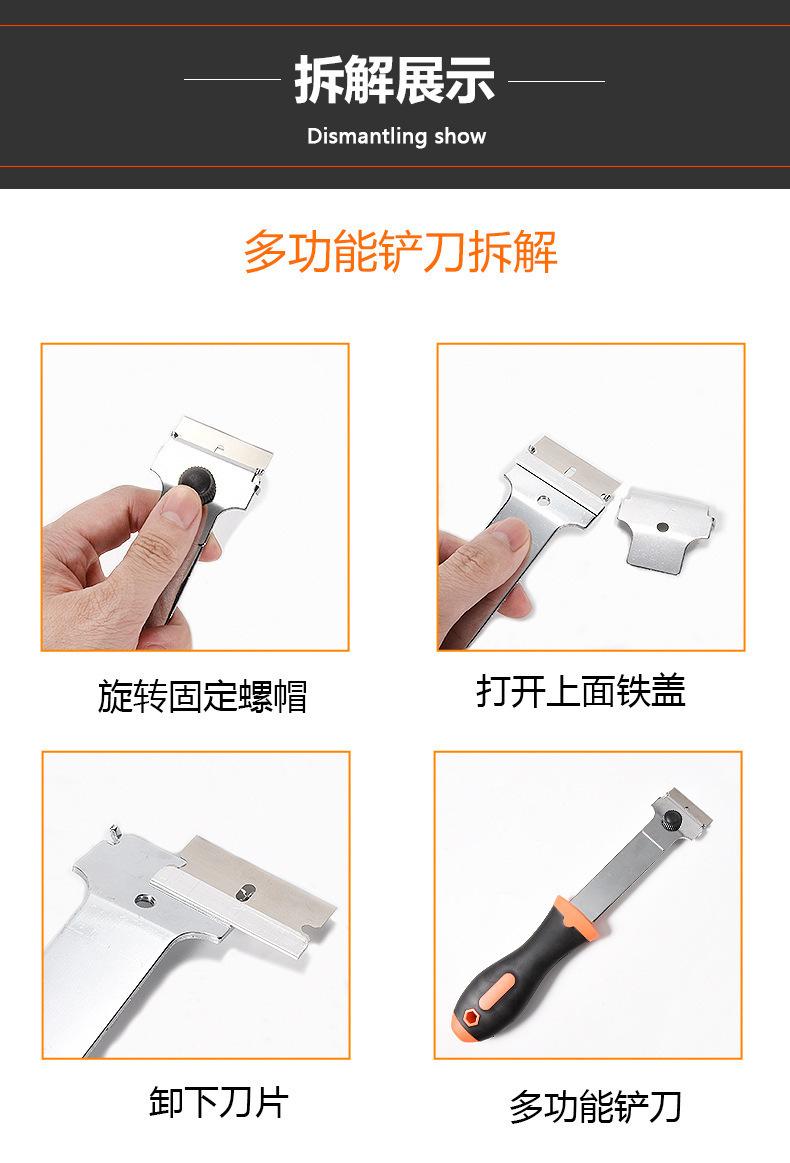 拆解展示

Dismantling show

多功能铲刀拆解

旋转固定螺帽

打开上面铁盖

卸下刀片

多功能铲刀