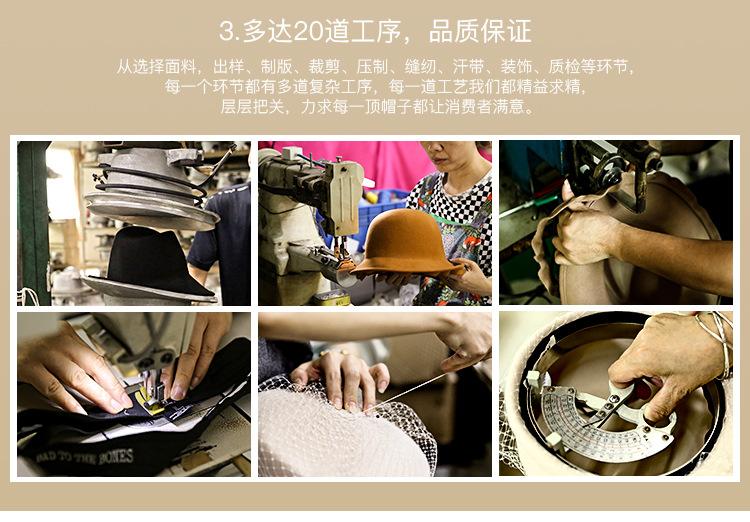 3.多达20道工序，品质保证

从选择面料，出样、制版、裁剪、压制、缝纫、汗带、装饰、质检等环节，每一个环节都有多道复杂工序，每一道工艺我们都精益求精，层层把关，力求每一顶帽子都让消费者满意。

BAD TO THE BONES