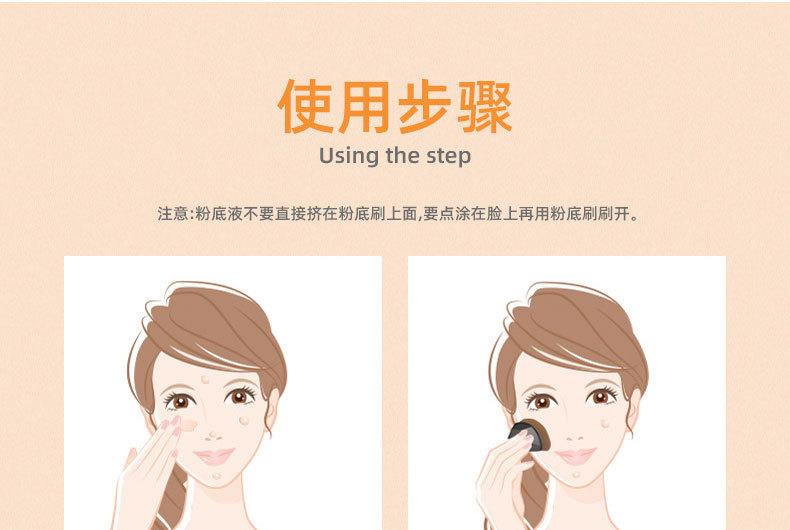 使用步骤
Using the step

注意:粉底液不要直接挤在粉底刷上面,要点涂在脸上再用粉底刷刷开。