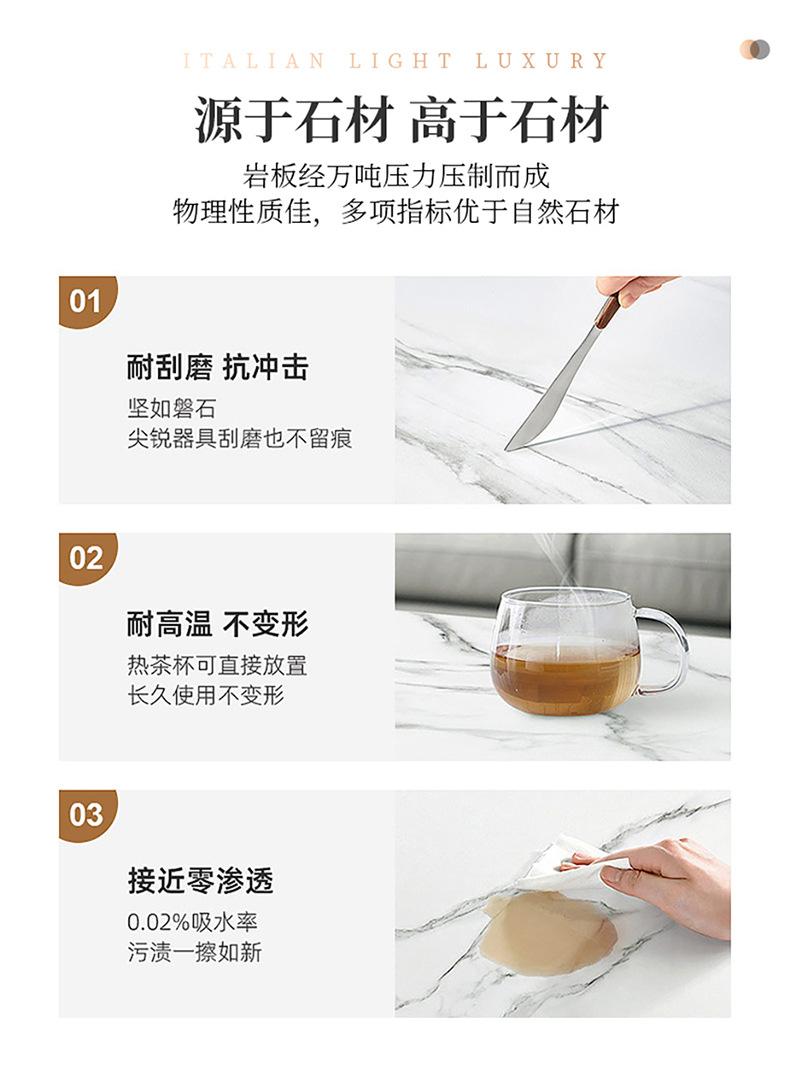 ITALIAN LIGHT LUXURY

源于石材 高于石材

岩板经万吨压力压制而成
物理性质佳，多项指标优于自然石材

01

耐刮磨 抗冲击

坚如磐石
尖锐器具刮磨也不留痕

02

耐高温 不变形

热茶杯可直接放置
长久使用不变形

03

接近零渗透

0.02%吸水率
污渍一擦如新