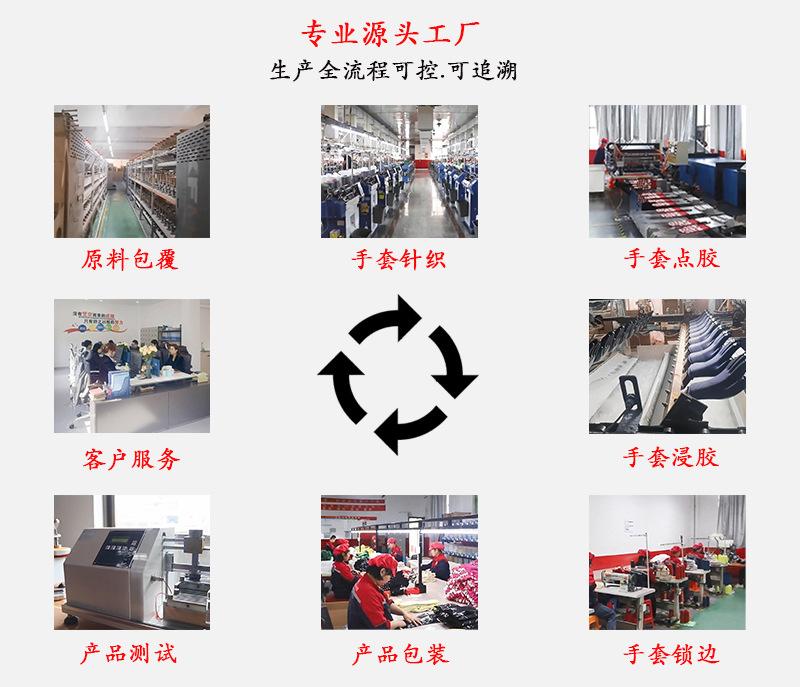 专业源头工厂
生产全流程可控.可追溯

原料包覆

手套针织

手套点胶

客户服务

手套浸胶

产品测试

产品包装

手套锁边