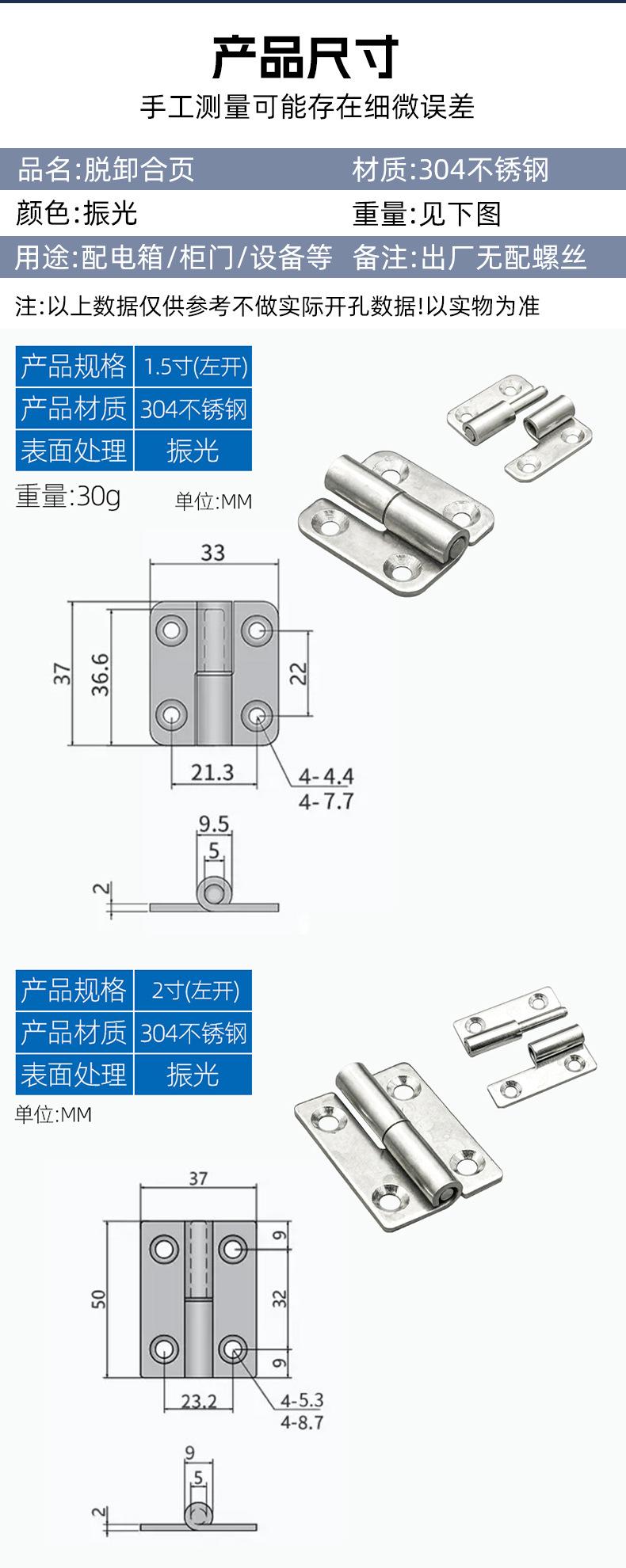 产品尺寸

手工测量可能存在细微误差

品名:脱卸合页　材质:304不锈钢

颜色:振光　重量:见下图

用途:配电箱/柜门/设备等　备注:出厂无配螺丝

注:以上数据仅供参考不做实际开孔数据!以实物为准

| 产品规格 | 1.5寸(左开) |
|---|---|
| 产品材质 | 304不锈钢 |
| 表面处理 | 振光 |

重量:30g　单位:MM

33
37
36.6
22
21.3
4-4.4
4-7.7
9.5
5
2

| 产品规格 | 2寸(左开) |
|---|---|
| 产品材质 | 304不锈钢 |
| 表面处理 | 振光 |

单位:MM

37
50
9
32
9
23.2
4-5.3
4-8.7
9
5
2