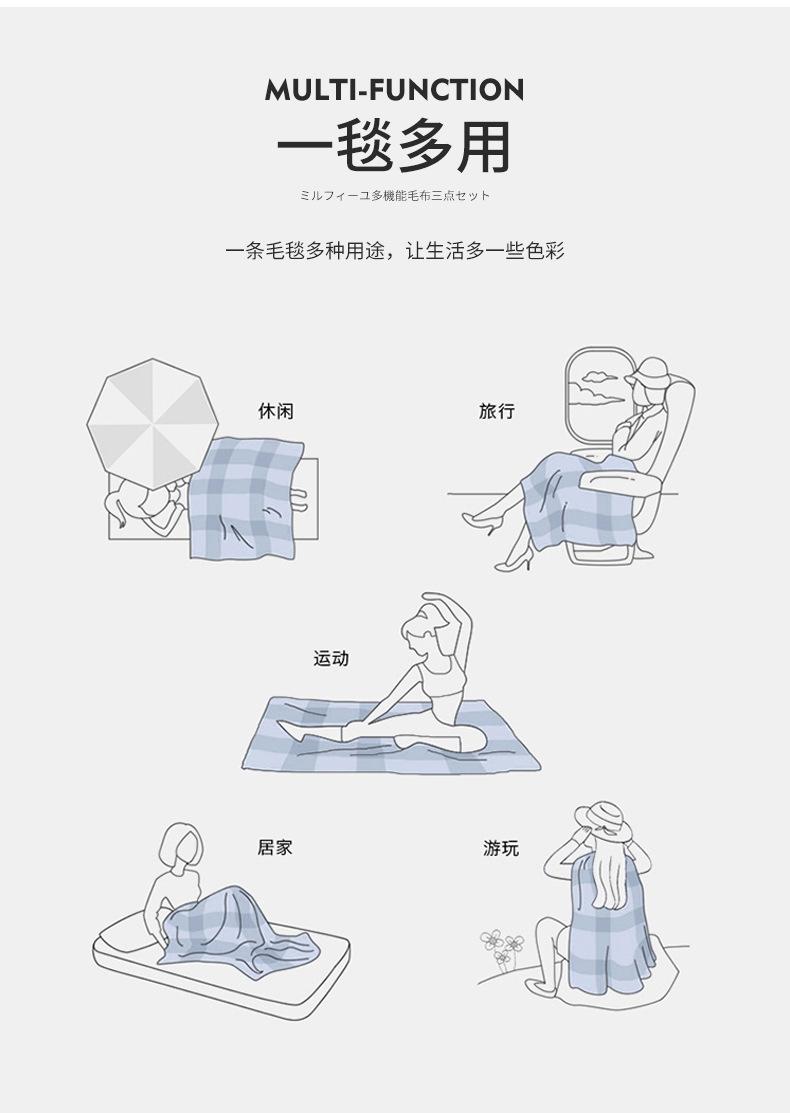 MULTI-FUNCTION

一毯多用

ミルフィーユ多機能毛布三点セット

一条毛毯多种用途，让生活多一些色彩

休闲

旅行

运动

居家

游玩