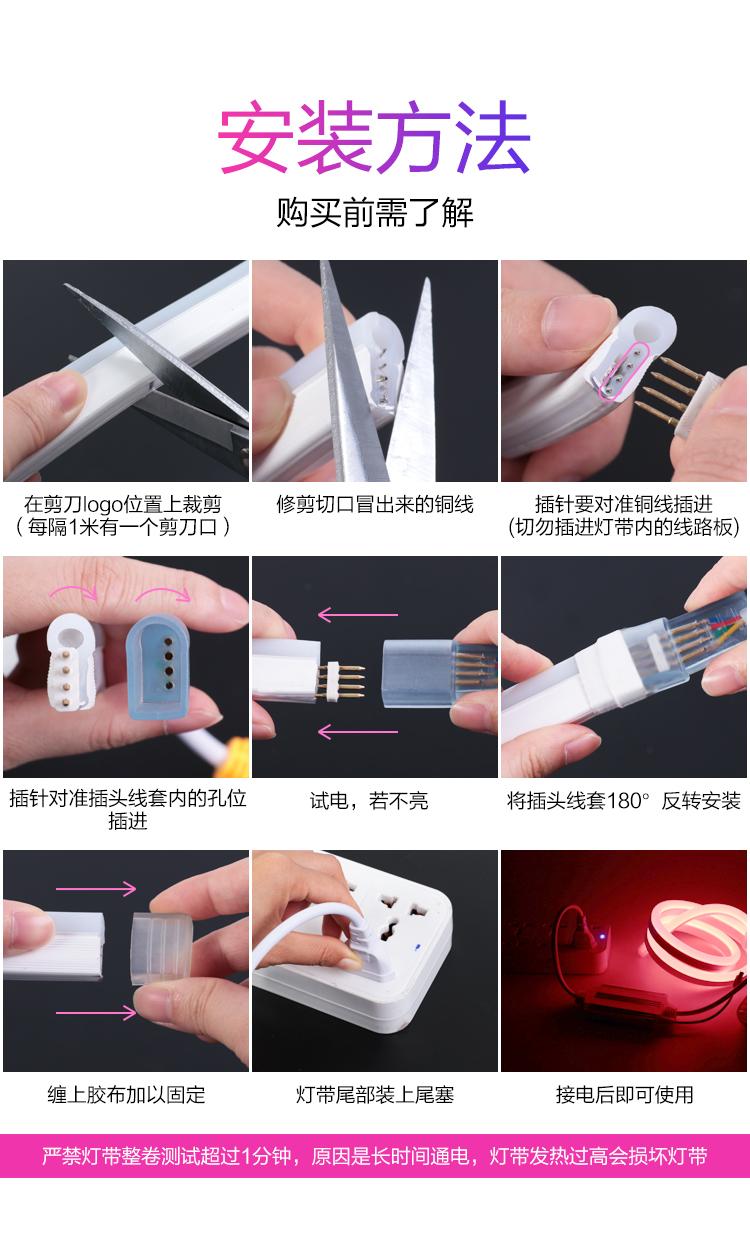 安装方法

购买前需了解

在剪刀logo位置上裁剪
（每隔1米有一个剪刀口）

修剪切口冒出来的铜线

插针要对准铜线插进
(切勿插进灯带内的线路板)

插针对准插头线套内的孔位插进

试电，若不亮

将插头线套180° 反转安装

缠上胶布加以固定

灯带尾部装上尾塞

接电后即可使用

严禁灯带整卷测试超过1分钟，原因是长时间通电，灯带发热过高会损坏灯带