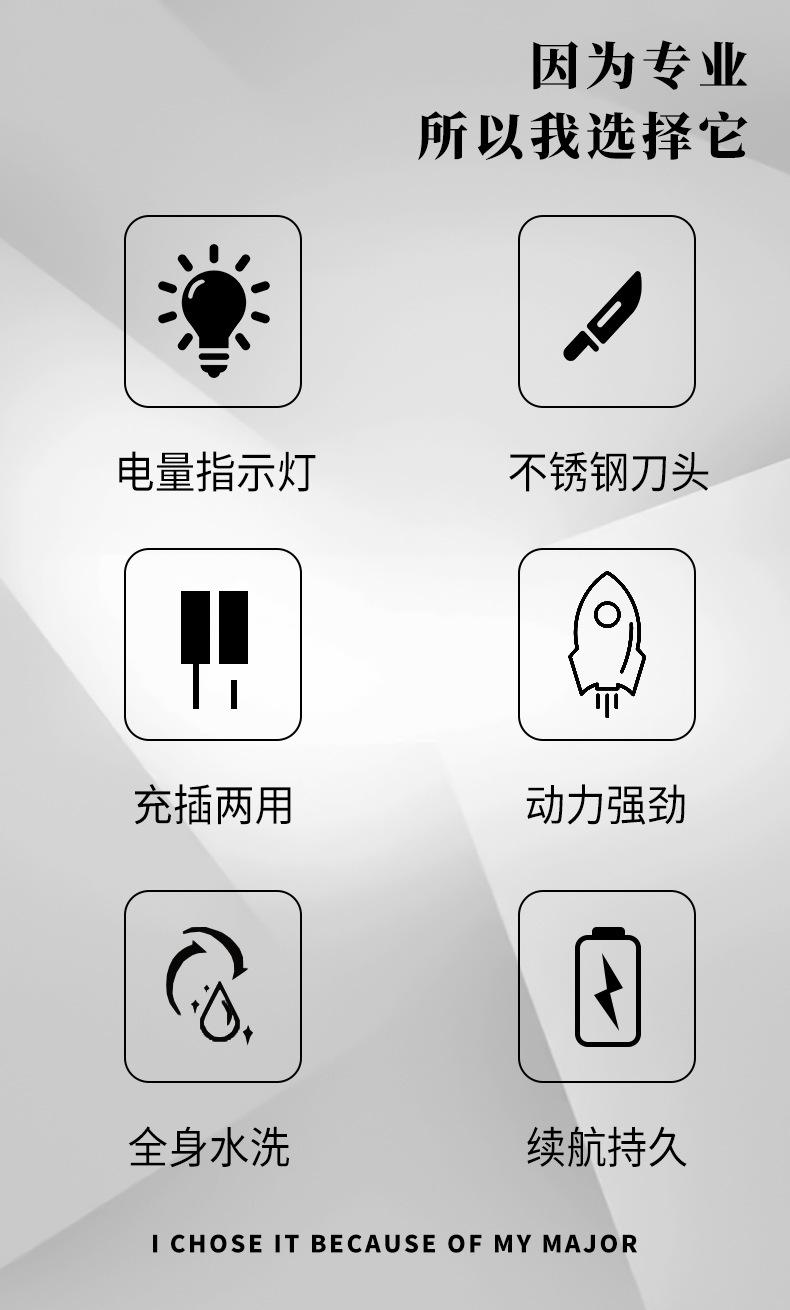 因为专业
所以我选择它

电量指示灯

不锈钢刀头

充插两用

动力强劲

全身水洗

续航持久

I CHOSE IT BECAUSE OF MY MAJOR