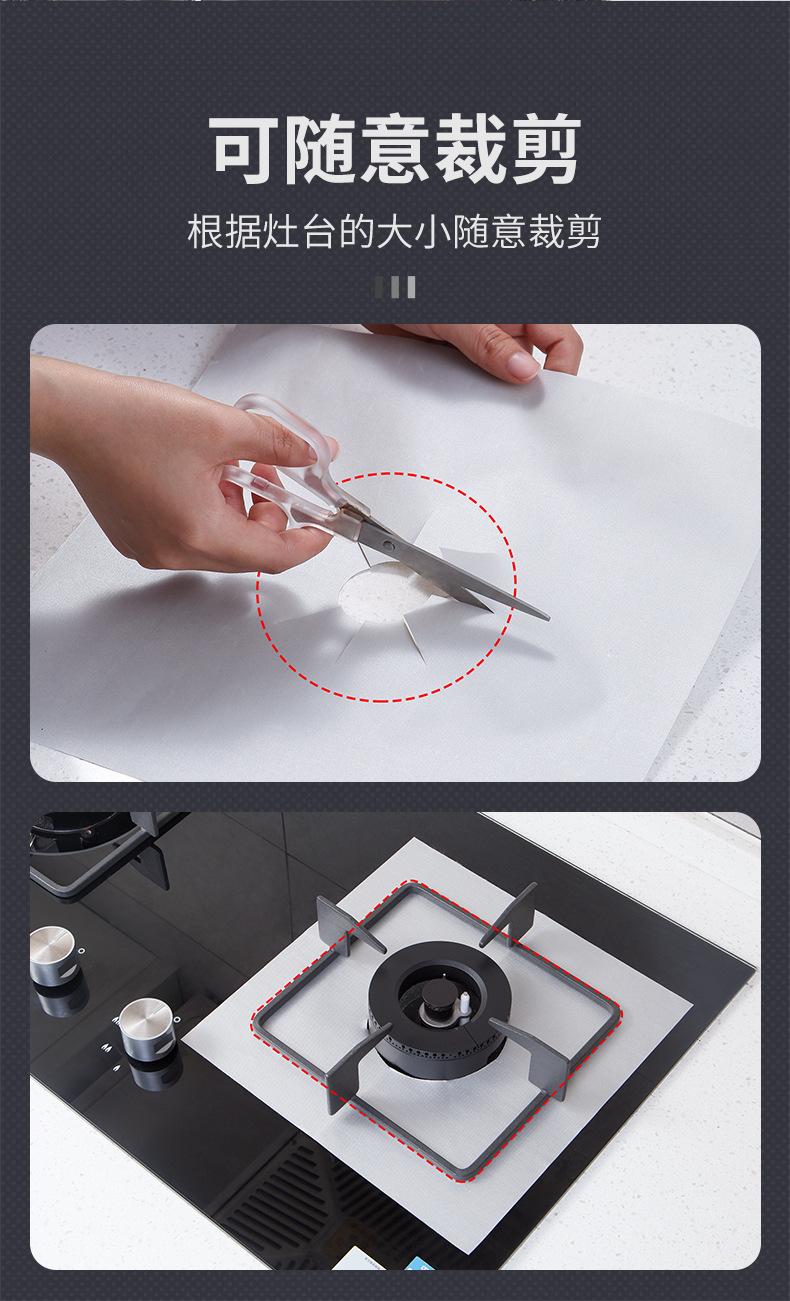 可随意裁剪

根据灶台的大小随意裁剪