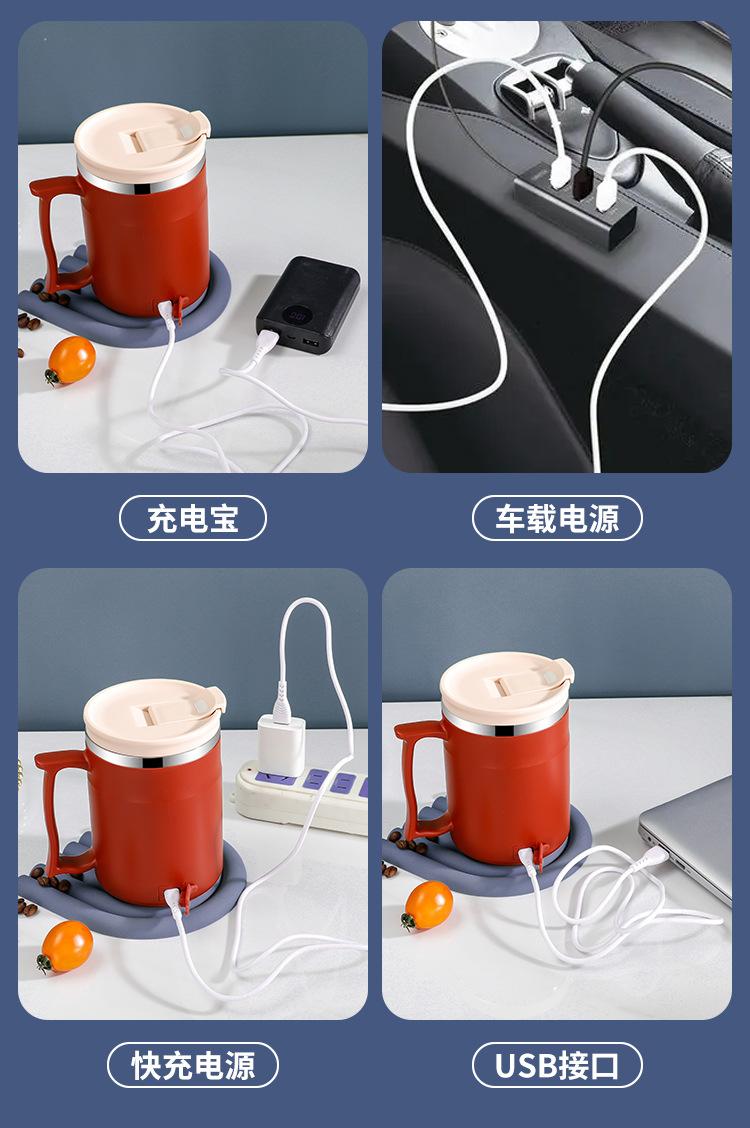 充电宝

车载电源

快充电源

USB接口