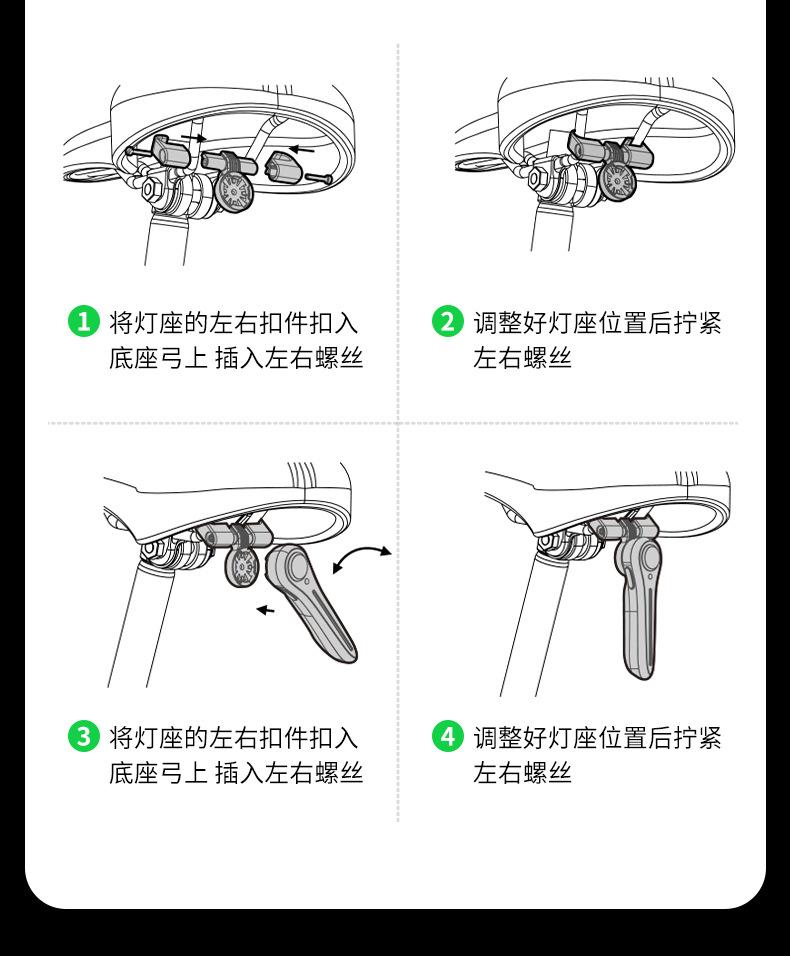 1 将灯座的左右扣件扣入底座弓上 插入左右螺丝

2 调整好灯座位置后拧紧左右螺丝

3 将灯座的左右扣件扣入底座弓上 插入左右螺丝

4 调整好灯座位置后拧紧左右螺丝