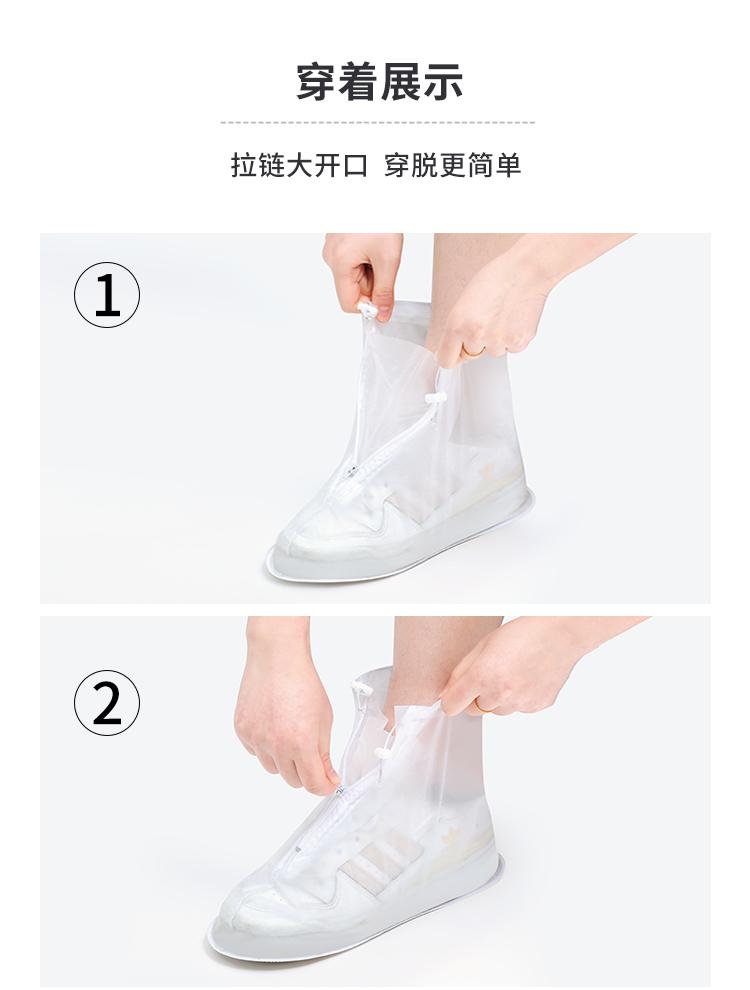 穿着展示

拉链大开口 穿脱更简单

①

②