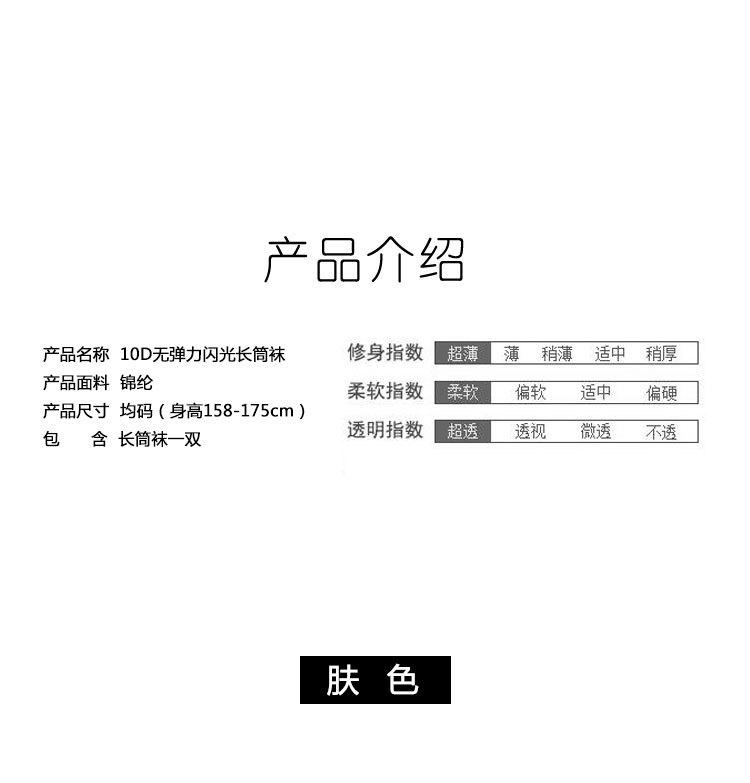 产品介绍

产品名称 10D无弹力闪光长筒袜
产品面料 锦纶
产品尺寸 均码（身高158-175cm）
包 含 长筒袜一双

修身指数 超薄 薄 稍薄 适中 稍厚
柔软指数 柔软 偏软 适中 偏硬
透明指数 超透 透视 微透 不透

肤 色